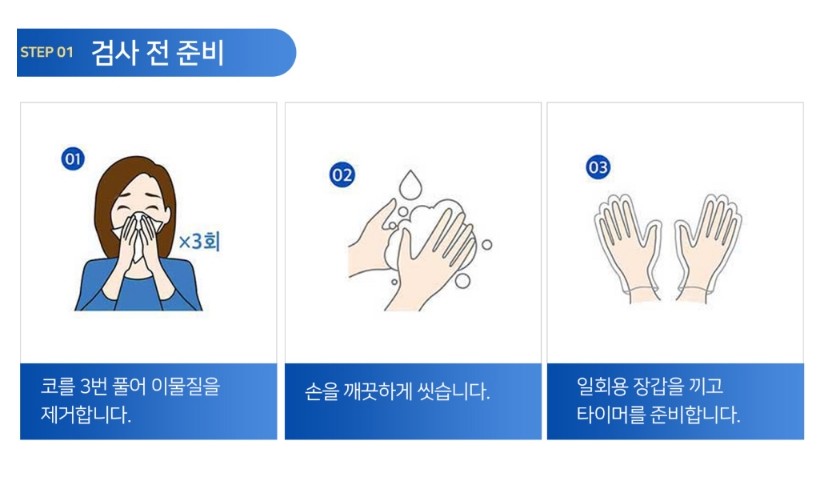 STEP 01 검사 전 준비

01

×3회

코를 3번 풀어 이물질을 제거합니다.

02

손을 깨끗하게 씻습니다.

03

일회용 장갑을 끼고 타이머를 준비합니다.