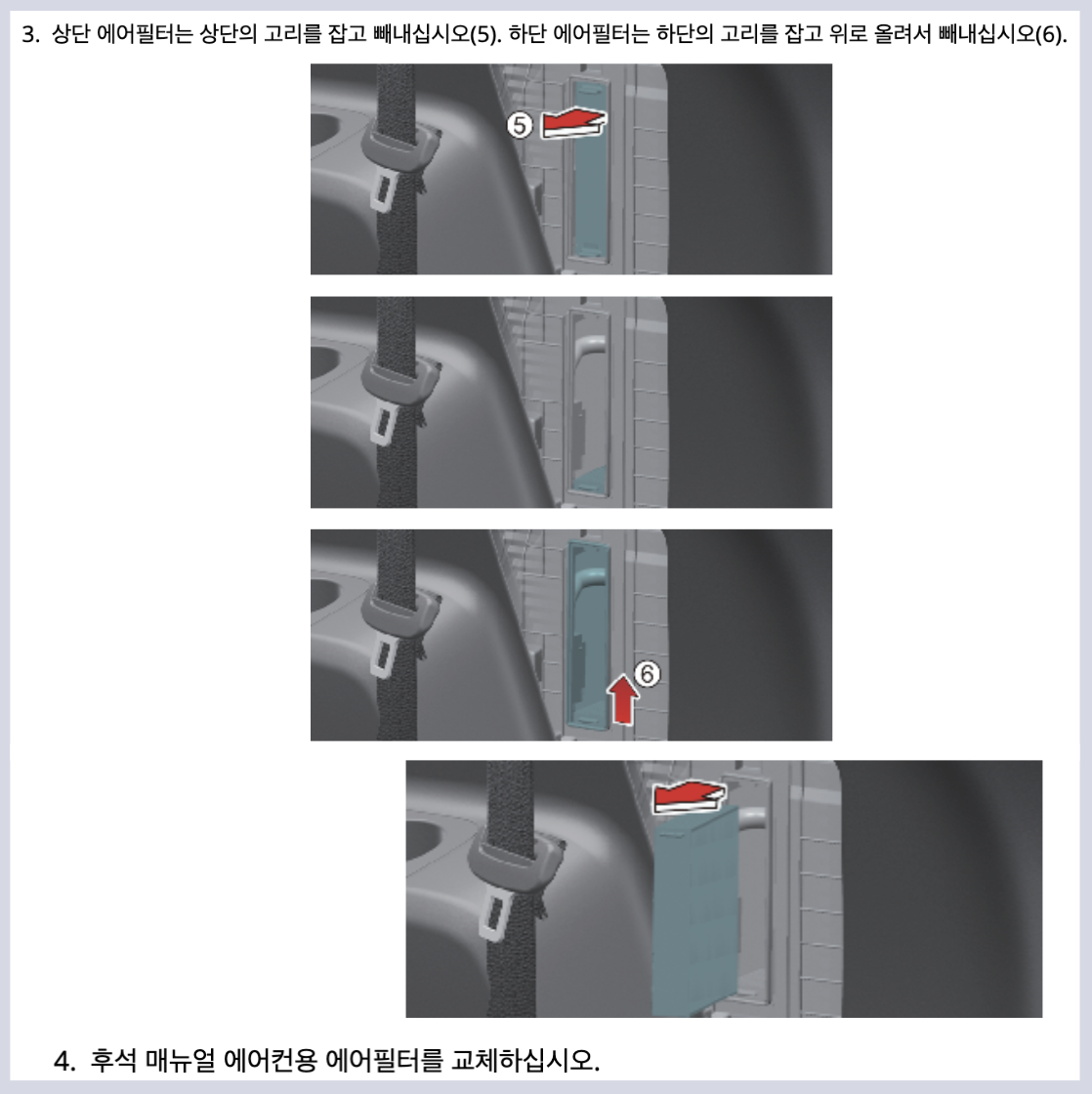 3. 상단 에어필터는 상단의 고리를 잡고 빼내십시오(5). 하단 에어필터는 하단의 고리를 잡고 위로 올려서 빼내십시오(6).

5

6

4. 후석 매뉴얼 에어컨용 에어필터를 교체하십시오.