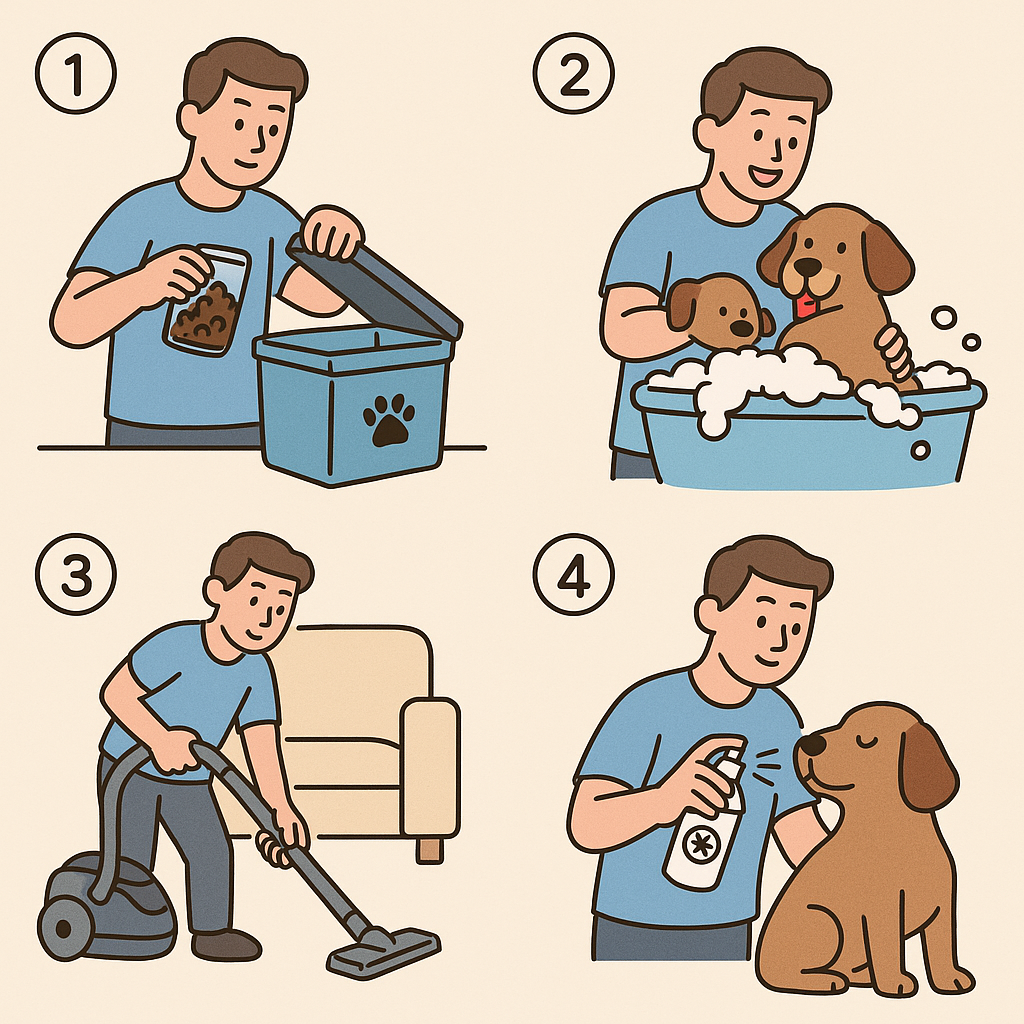 ①

②

③

④