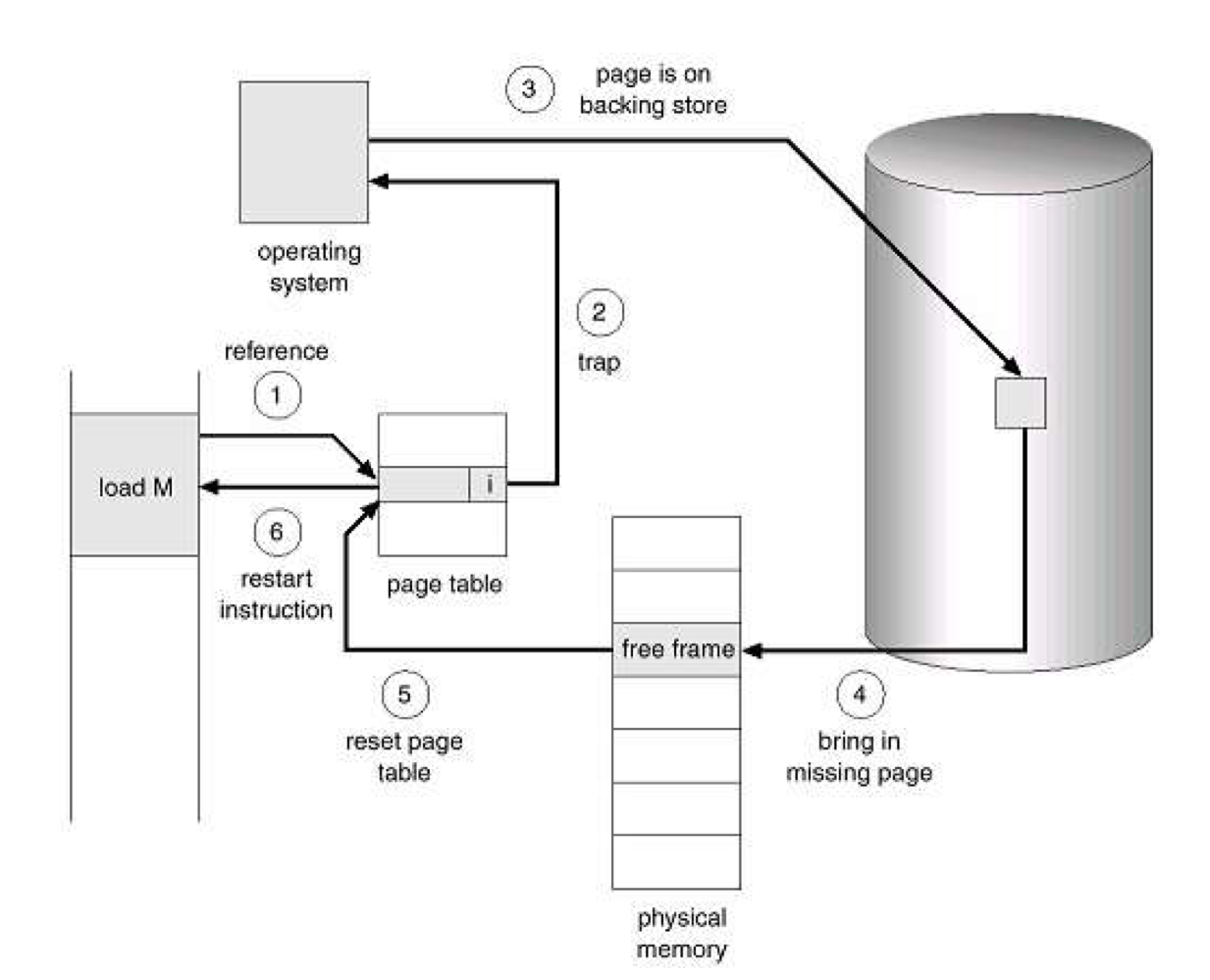 3
page is on backing store

operating system

2
trap

reference
1

load M

i

6
restart instruction

page table

free frame

5
reset page table

4
bring in missing page

physical memory