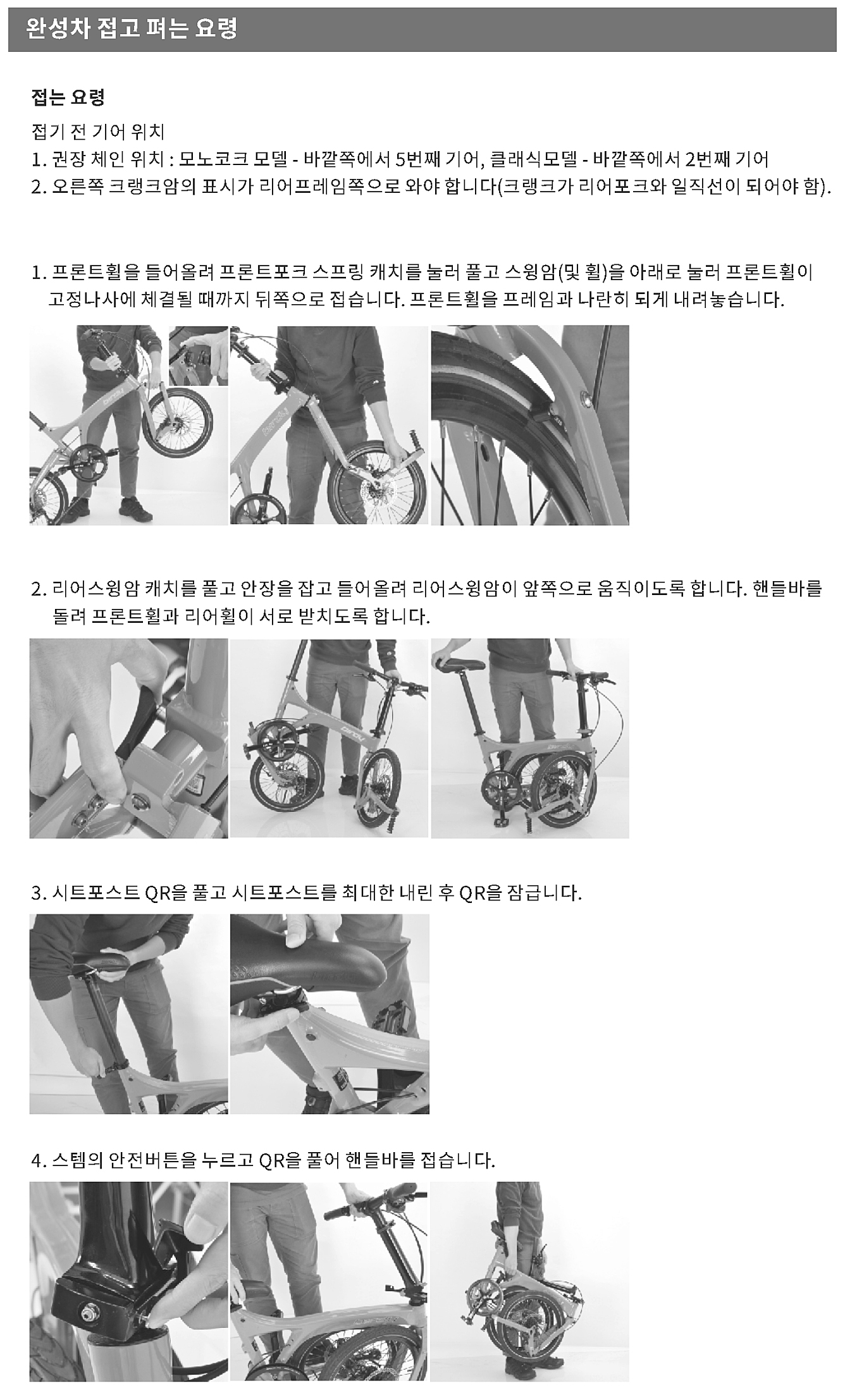 완성차 접고 펴는 요령

접는 요령

접기 전 기어 위치
1. 권장 체인 위치 : 모노코크 모델 - 바깥쪽에서 5번째 기어, 클래식모델 - 바깥쪽에서 2번째 기어
2. 오른쪽 크랭크암의 표시가 리어프레임쪽으로 와야 합니다(크랭크가 리어포크와 일직선이 되어야 함).

1. 프론트휠을 들어올려 프론트포크 스프링 캐치를 눌러 풀고 스윙암(및 휠)을 아래로 눌러 프론트휠이 고정나사에 체결될 때까지 뒤쪽으로 접습니다. 프론트휠을 프레임과 나란히 되게 내려놓습니다.

2. 리어스윙암 캐치를 풀고 안장을 잡고 들어올려 리어스윙암이 앞쪽으로 움직이도록 합니다. 핸들바를 돌려 프론트휠과 리어휠이 서로 받치도록 합니다.

3. 시트포스트 QR을 풀고 시트포스트를 최대한 내린 후 QR을 잠급니다.

4. 스템의 안전버튼을 누르고 QR을 풀어 핸들바를 접습니다.