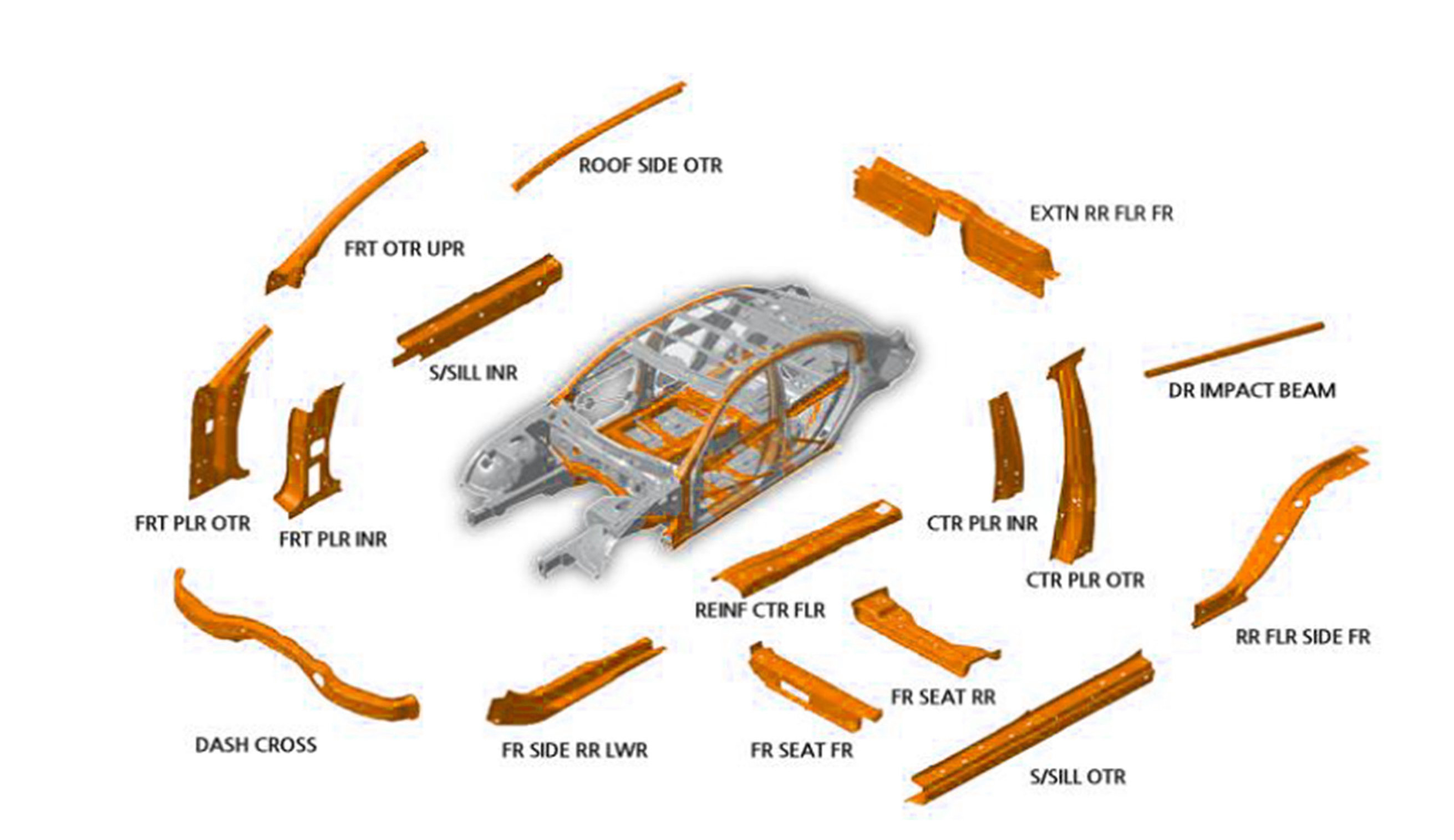 ROOF SIDE OTR

EXTN RR FLR FR

FRT OTR UPR

S/SILL INR

DR IMPACT BEAM

FRT PLR OTR

FRT PLR INR

CTR PLR INR

CTR PLR OTR

REINF CTR FLR

RR FLR SIDE FR

FR SEAT RR

DASH CROSS

FR SIDE RR LWR

FR SEAT FR

S/SILL OTR