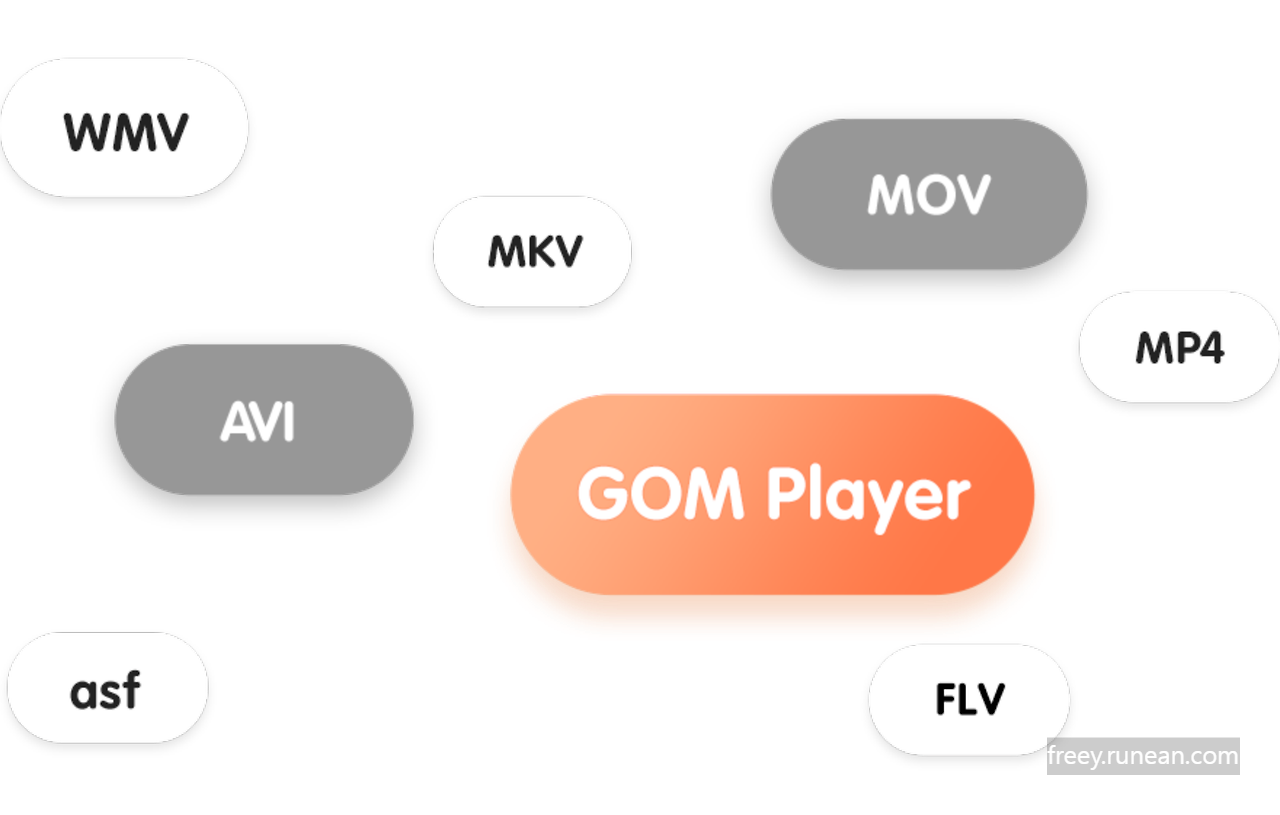 WMV

MOV

MKV

MP4

AVI

GOM Player

asf

FLV

freey.runean.com