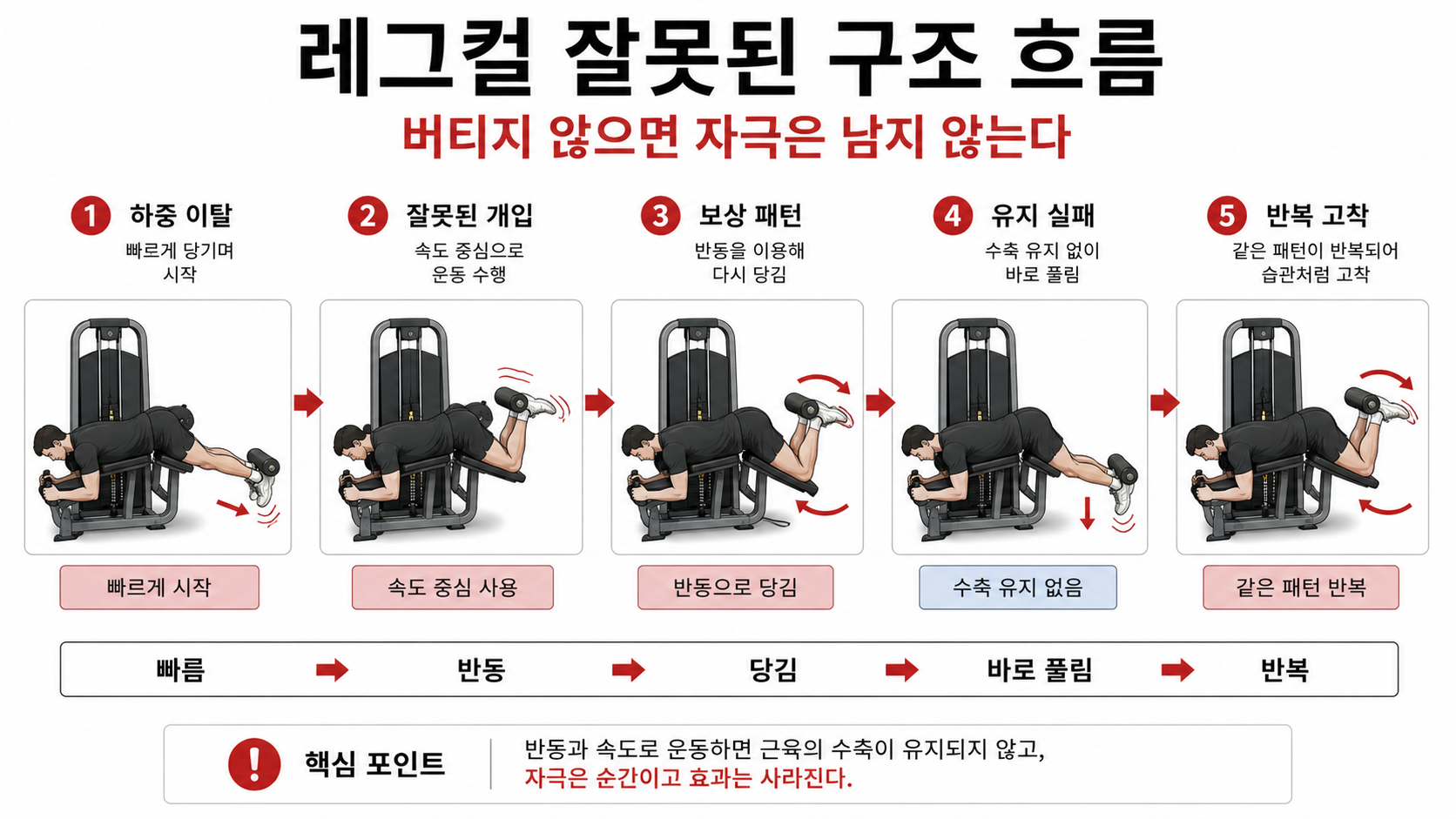 레그컬 잘못된 구조 흐름

버티지 않으면 자극은 남지 않는다

1 하중 이탈
빠르게 당기며 시작

2 잘못된 개입
속도 중심으로 운동 수행

3 보상 패턴
반동을 이용해 다시 당김

4 유지 실패
수축 유지 없이 바로 풀림

5 반복 고착
같은 패턴이 반복되어 습관처럼 고착

빠르게 시작

속도 중심 사용

반동으로 당김

수축 유지 없음

같은 패턴 반복

빠름 → 반동 → 당김 → 바로 풀림 → 반복

! 핵심 포인트

반동과 속도로 운동하면 근육의 수축이 유지되지 않고,
자극은 순간이고 효과는 사라진다.