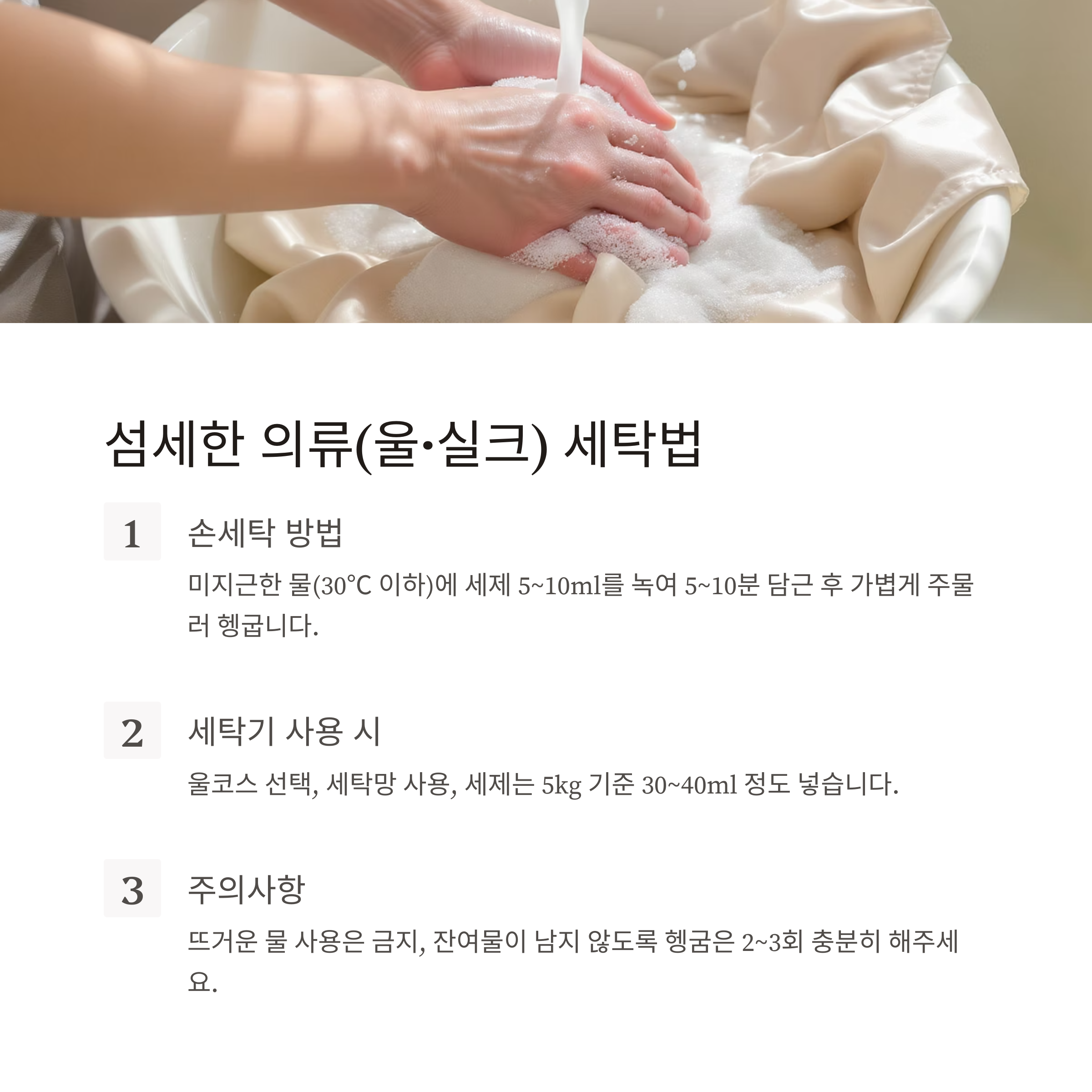 섬세한 의류(울·실크) 세탁법

1

손세탁 방법

미지근한 물(30°C 이하)에 세제 5~10ml를 녹여 5~10분 담근 후 가볍게 주물러 헹굽니다.

2

세탁기 사용 시

울코스 선택, 세탁망 사용, 세제는 5kg 기준 30~40ml 정도 넣습니다.

3

주의사항

뜨거운 물 사용은 금지, 잔여물이 남지 않도록 헹굼은 2~3회 충분히 해주세요.