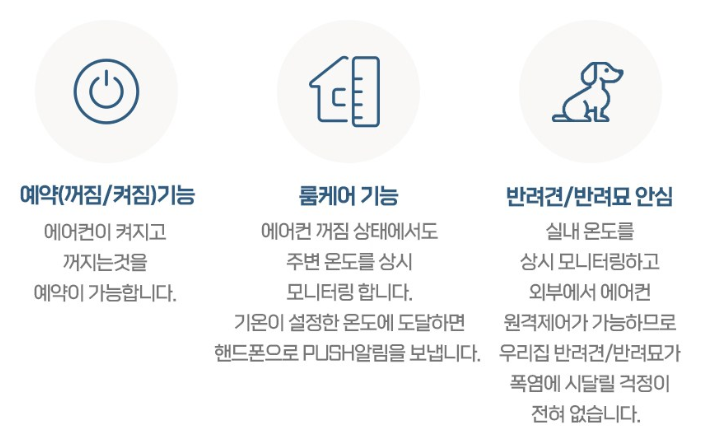 예약(꺼짐/켜짐)기능

에어컨이 켜지고
꺼지는것을
예약이 가능합니다.

룸케어 기능

에어컨 꺼짐 상태에서도
주변 온도를 상시
모니터링 합니다.
기온이 설정한 온도에 도달하면
핸드폰으로 PUSH알림을 보냅니다.

반려견/반려묘 안심

실내 온도를
상시 모니터링하고
외부에서 에어컨
원격제어가 가능하므로
우리집 반려견/반려묘가
폭염에 시달릴 걱정이
전혀 없습니다.