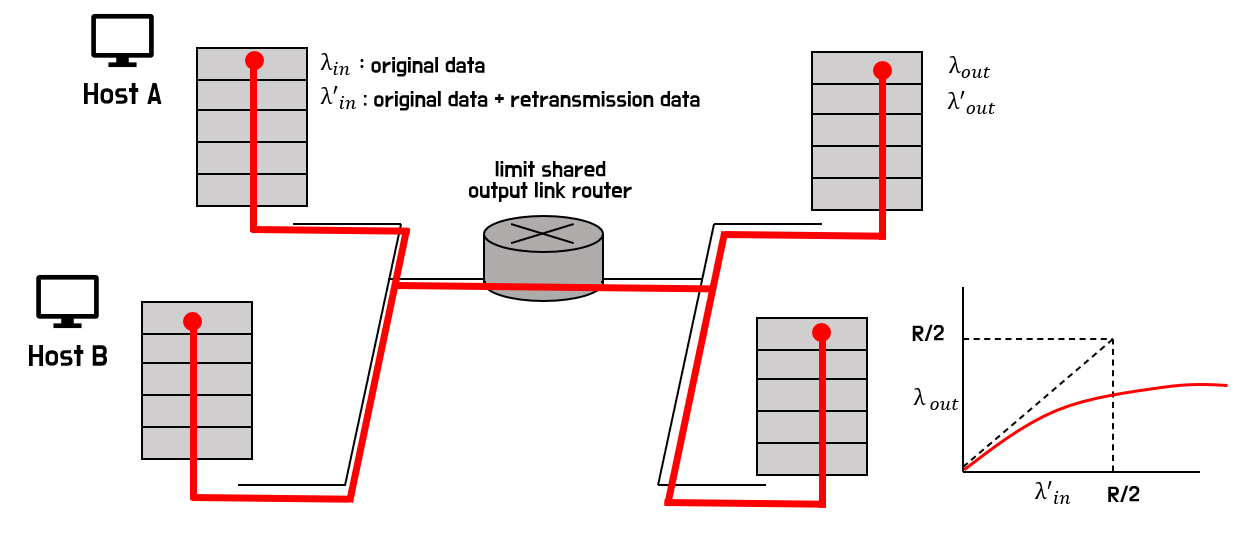 Host A

$\lambda_{in}$ : original data
$\lambda'_{in}$ : original data + retransmission data

$\lambda_{out}$
$\lambda'_{out}$

limit shared output link router

Host B

R/2

$\lambda_{out}$

$\lambda'_{in}$

R/2