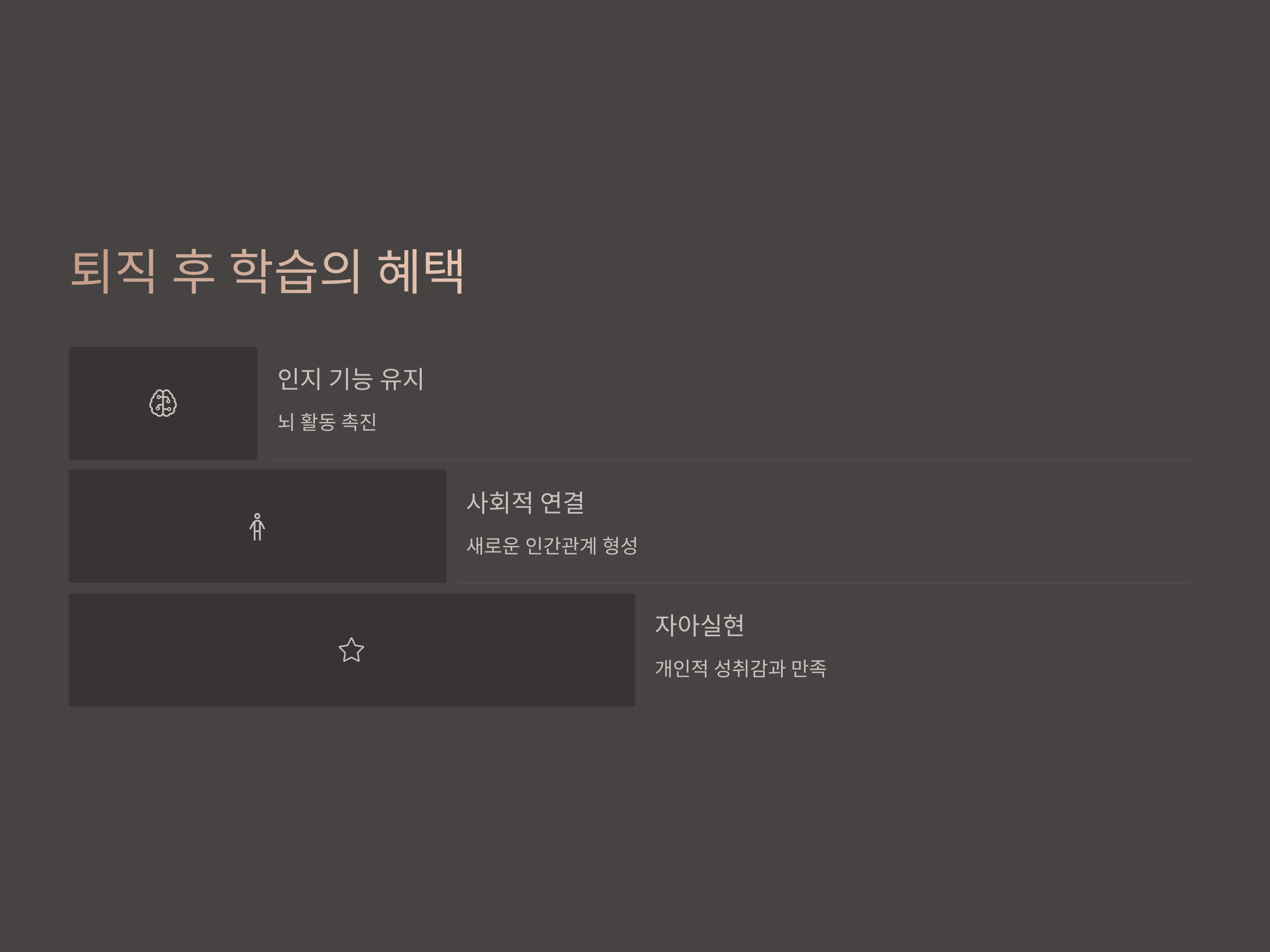 퇴직 후 학습의 혜택

인지 기능 유지

뇌 활동 촉진

사회적 연결

새로운 인간관계 형성

자아실현

개인적 성취감과 만족