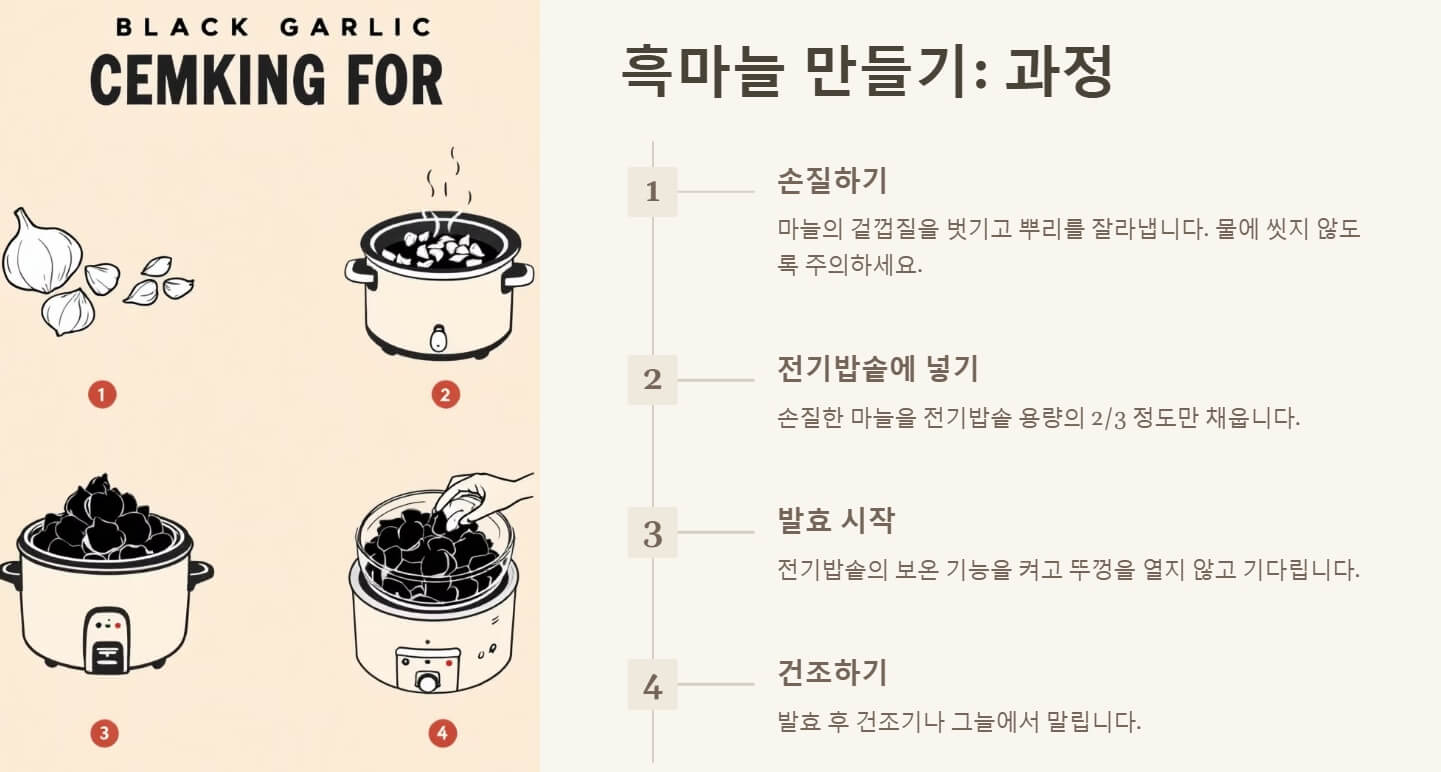 BLACK GARLIC
CEMKING FOR

1

2

3

4

흑마늘 만들기: 과정

1
손질하기
마늘의 겉껍질을 벗기고 뿌리를 잘라냅니다. 물에 씻지 않도록 주의하세요.

2
전기밥솥에 넣기
손질한 마늘을 전기밥솥 용량의 2/3 정도만 채웁니다.

3
발효 시작
전기밥솥의 보온 기능을 켜고 뚜껑을 열지 않고 기다립니다.

4
건조하기
발효 후 건조기나 그늘에서 말립니다.