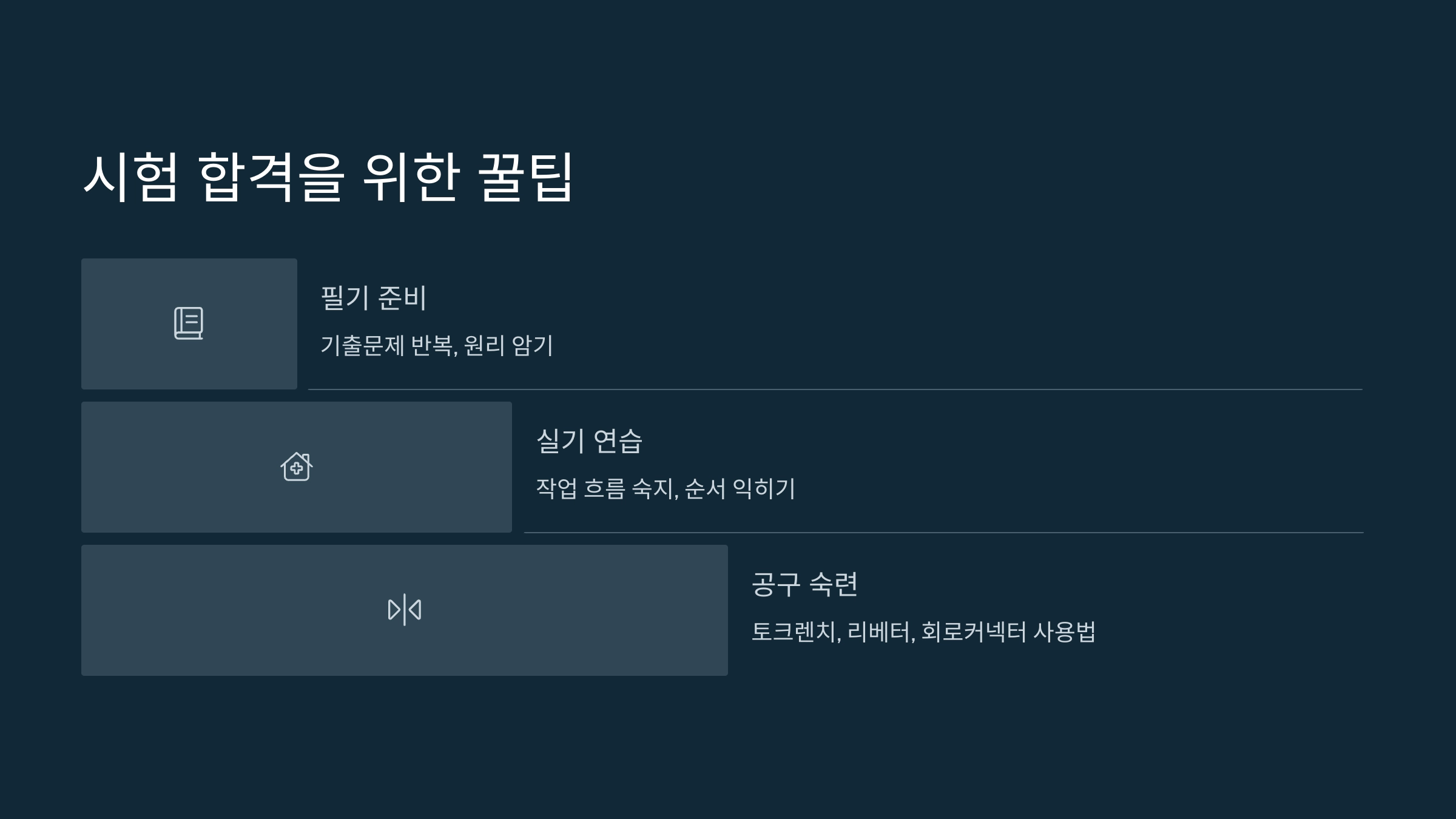 시험 합격을 위한 꿀팁

필기 준비

기출문제 반복, 원리 암기

실기 연습

작업 흐름 숙지, 순서 익히기

공구 숙련

토크렌치, 리베터, 회로커넥터 사용법