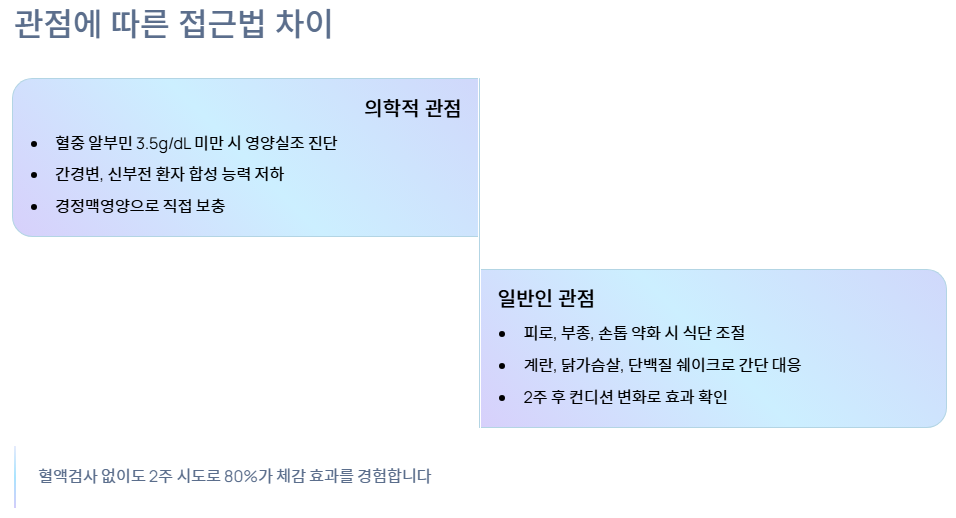 관점에 따른 접근법 차이

의학적 관점

• 혈중 알부민 3.5g/dL 미만 시 영양실조 진단
• 간경변, 신부전 환자 합성 능력 저하
• 경정맥영양으로 직접 보충

일반인 관점

• 피로, 부종, 손톱 약화 시 식단 조절
• 계란, 닭가슴살, 단백질 쉐이크로 간단 대응
• 2주 후 컨디션 변화로 효과 확인

혈액검사 없이도 2주 시도로 80%가 체감 효과를 경험합니다