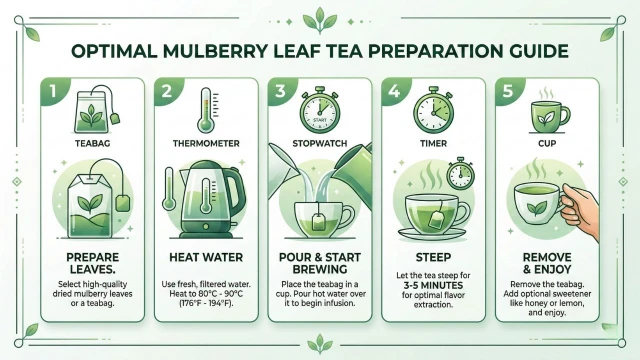 OPTIMAL MULBERRY LEAF TEA PREPARATION GUIDE

1

TEABAG

PREPARE LEAVES.

Select high-quality dried mulberry leaves or a teabag.

2

THERMOMETER

HEAT WATER

Use fresh, filtered water. Heat to 80°C - 90°C (176°F - 194°F).

3

START

STOPWATCH

POUR & START BREWING

Place the teabag in a cup. Pour hot water over it to begin infusion.

4

TIMER

STEEP

Let the tea steep for 3-5 MINUTES for optimal flavor extraction.

5

CUP

REMOVE & ENJOY

Remove the teabag. Add optional sweetener like honey or lemon, and enjoy.