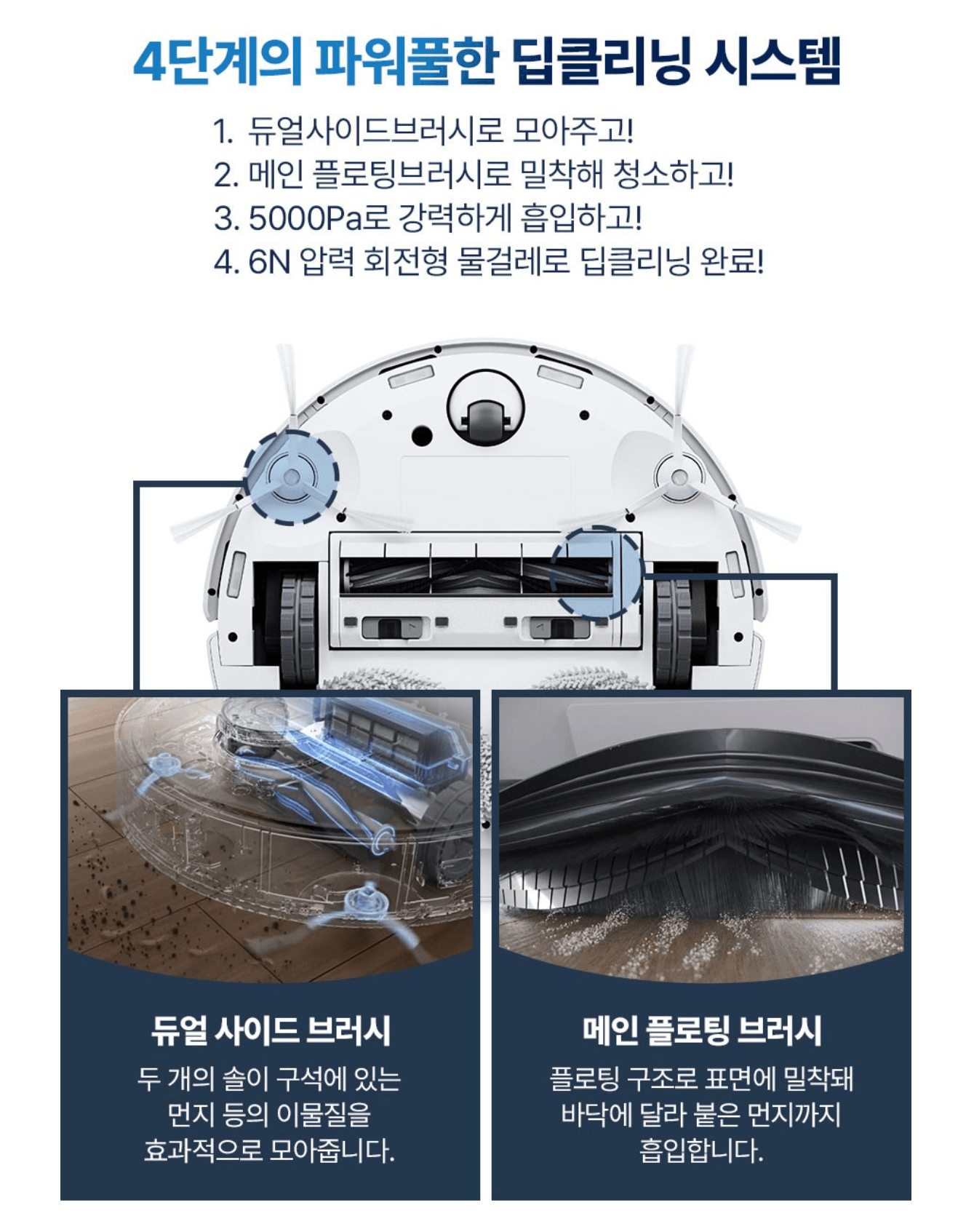 4단계의 파워풀한 딥클리닝 시스템

1. 듀얼사이드브러시로 모아주고!
2. 메인 플로팅브러시로 밀착해 청소하고!
3. 5000Pa로 강력하게 흡입하고!
4. 6N 압력 회전형 물걸레로 딥클리닝 완료!

듀얼 사이드 브러시

두 개의 솔이 구석에 있는 먼지 등의 이물질을 효과적으로 모아줍니다.

메인 플로팅 브러시

플로팅 구조로 표면에 밀착돼 바닥에 달라 붙은 먼지까지 흡입합니다.