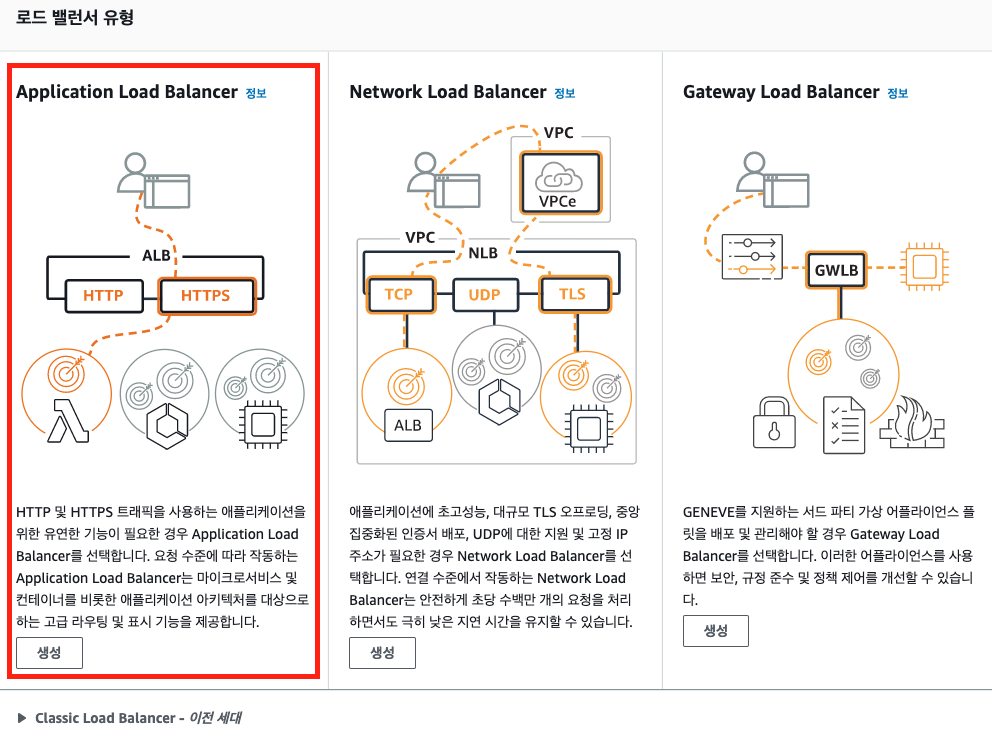 로드 밸런서 유형

Application Load Balancer 정보

ALB

HTTP

HTTPS

HTTP 및 HTTPS 트래픽을 사용하는 애플리케이션을 위한 유연한 기능이 필요한 경우 Application Load Balancer를 선택합니다. 요청 수준에 따라 작동하는 Application Load Balancer는 마이크로서비스 및 컨테이너를 비롯한 애플리케이션 아키텍처를 대상으로 하는 고급 라우팅 및 표시 기능을 제공합니다.

생성

Network Load Balancer 정보

VPC

VPCe

VPC

NLB

TCP

UDP

TLS

ALB

애플리케이션에 초고성능, 대규모 TLS 오프로딩, 중앙 집중화된 인증서 배포, UDP에 대한 지원 및 고정 IP 주소가 필요한 경우 Network Load Balancer를 선택합니다. 연결 수준에서 작동하는 Network Load Balancer는 안전하게 초당 수백만 개의 요청을 처리하면서도 극히 낮은 지연 시간을 유지할 수 있습니다.

생성

Gateway Load Balancer 정보

GWLB

GENEVE를 지원하는 서드 파티 가상 어플라이언스 플릿을 배포 및 관리해야 할 경우 Gateway Load Balancer를 선택합니다. 이러한 어플라이언스를 사용하면 보안, 규정 준수 및 정책 제어를 개선할 수 있습니다.

생성

▶ Classic Load Balancer - 이전 세대