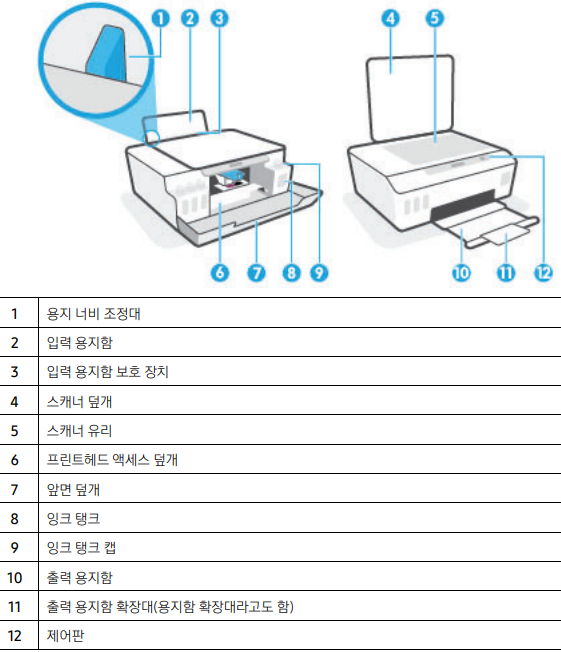 1 2 3 4 5

6 7 8 9 10 11 12

| 1 | 용지 너비 조정대 |
|---|---|
| 2 | 입력 용지함 |
| 3 | 입력 용지함 보호 장치 |
| 4 | 스캐너 덮개 |
| 5 | 스캐너 유리 |
| 6 | 프린트헤드 액세스 덮개 |
| 7 | 앞면 덮개 |
| 8 | 잉크 탱크 |
| 9 | 잉크 탱크 캡 |
| 10 | 출력 용지함 |
| 11 | 출력 용지함 확장대(용지함 확장대라고도 함) |
| 12 | 제어판 |