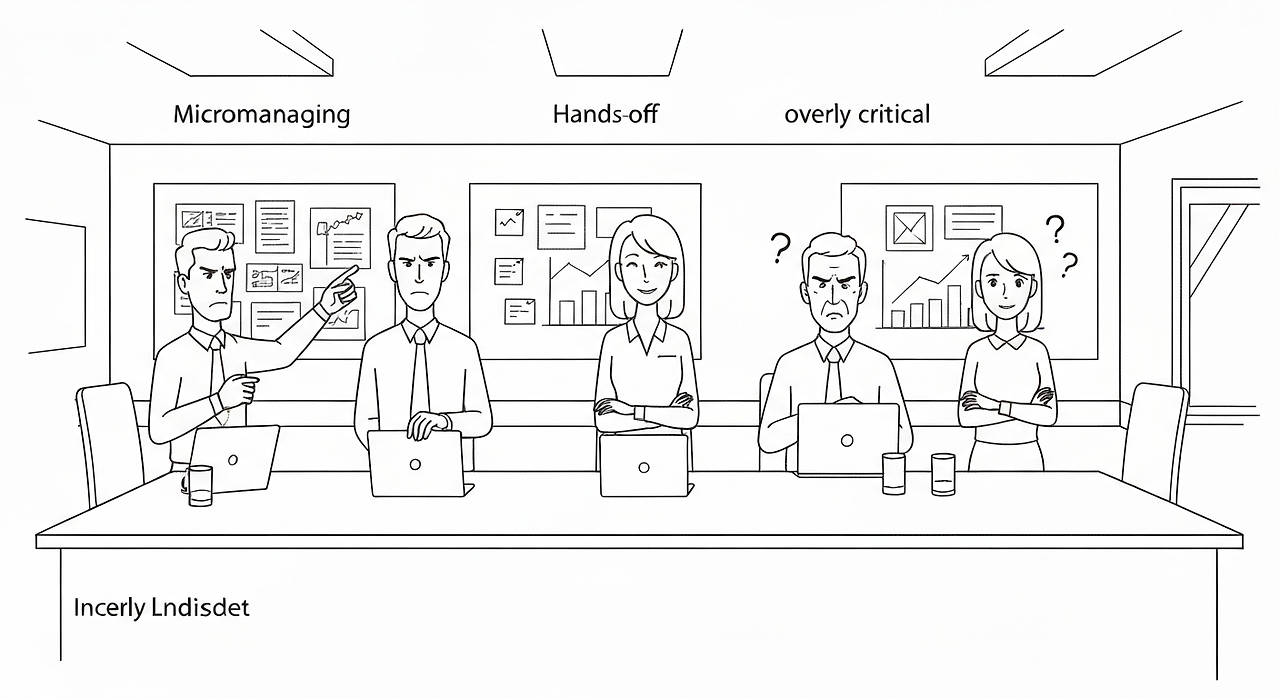 Micromanaging

Hands-off

overly critical

?

?

?

Incerly Lndisdet