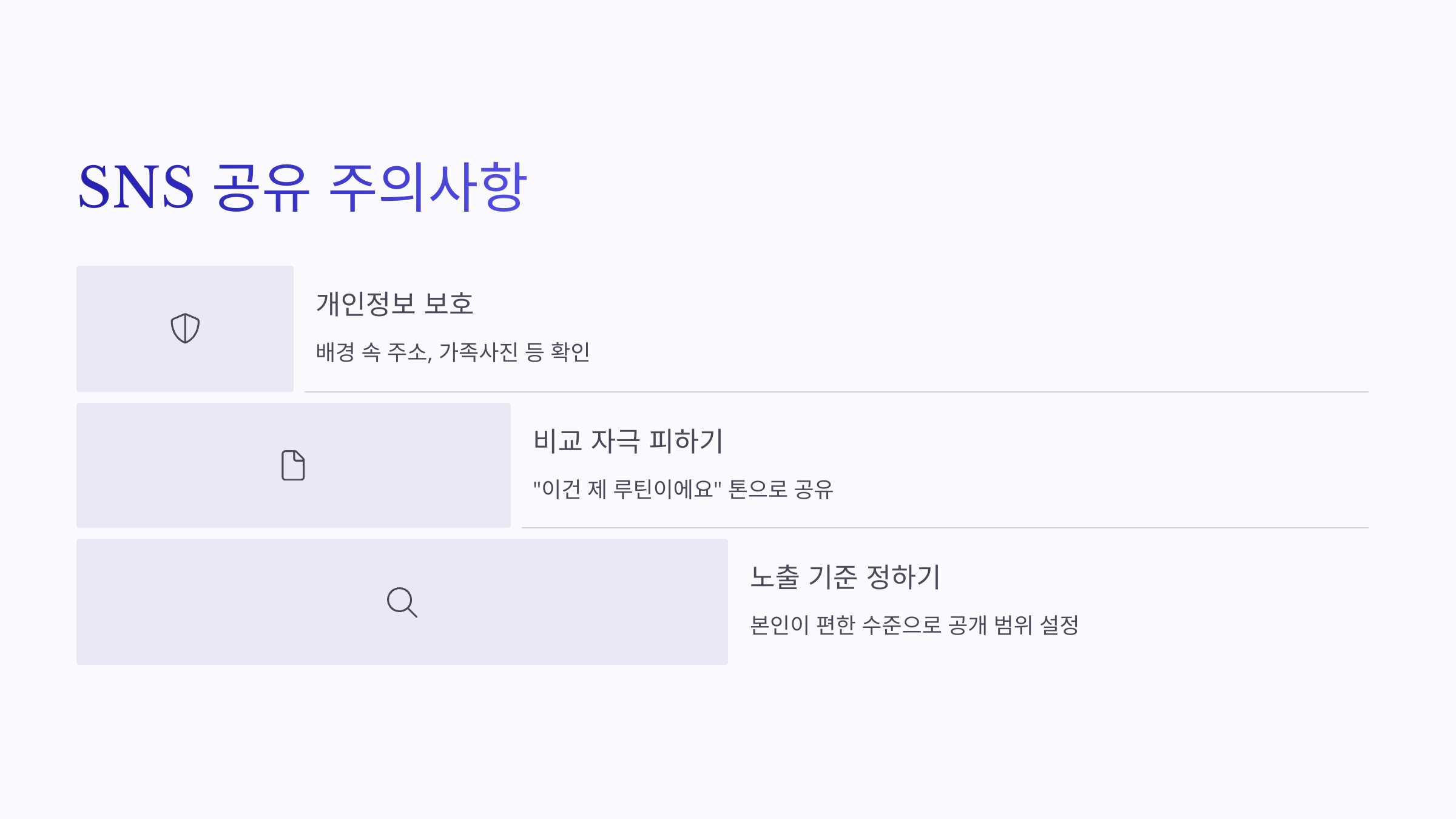 SNS 공유 주의사항

개인정보 보호

배경 속 주소, 가족사진 등 확인

비교 자극 피하기

"이건 제 루틴이에요" 톤으로 공유

노출 기준 정하기

본인이 편한 수준으로 공개 범위 설정