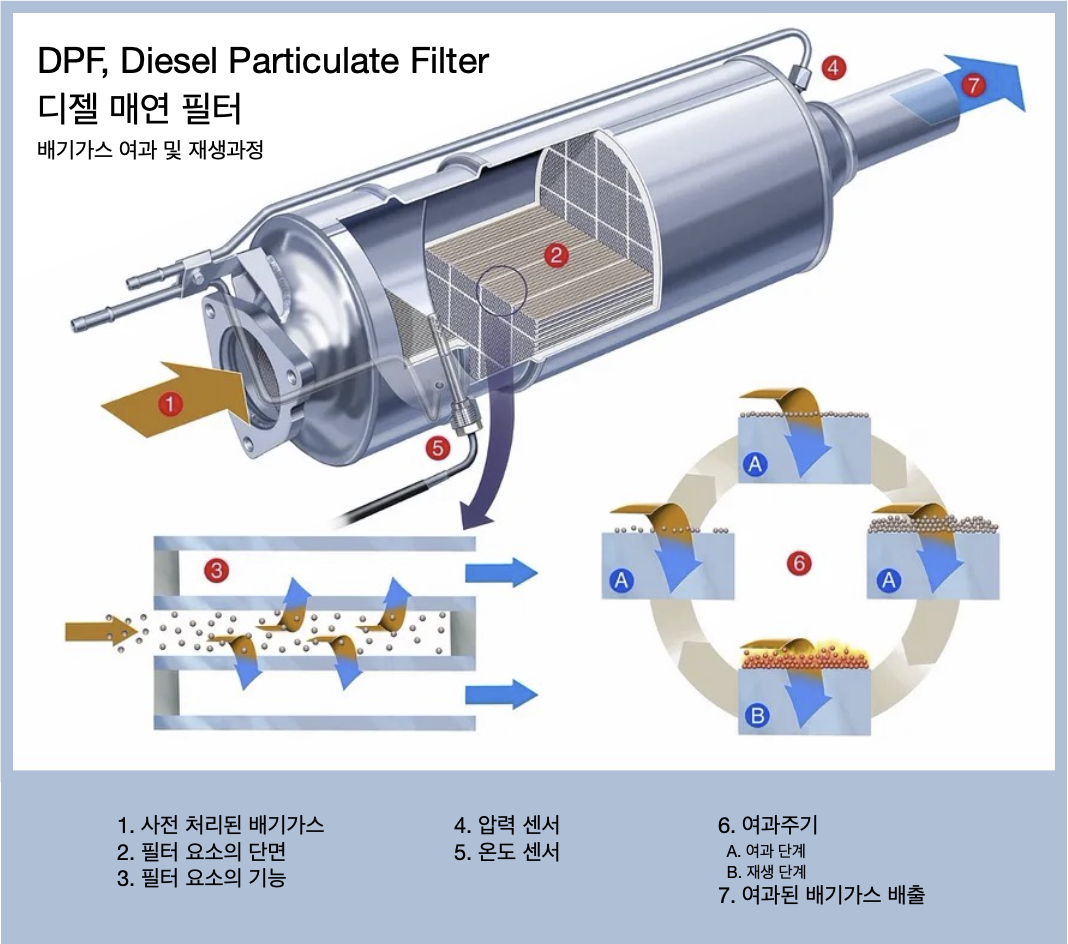 DPF, Diesel Particulate Filter
디젤 매연 필터
배기가스 여과 및 재생과정

4

7

2

1

5

3

A

A

6

A

B

1. 사전 처리된 배기가스
2. 필터 요소의 단면
3. 필터 요소의 기능

4. 압력 센서
5. 온도 센서

6. 여과주기
A. 여과 단계
B. 재생 단계
7. 여과된 배기가스 배출