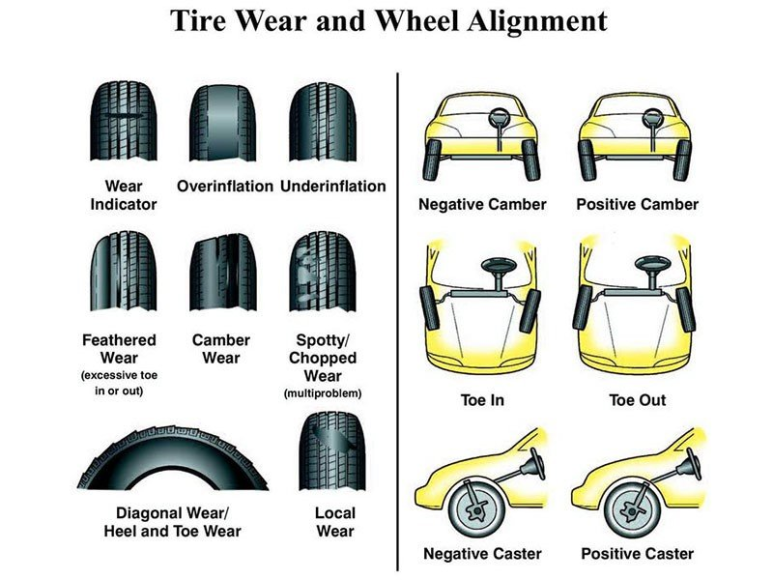 Tire Wear and Wheel Alignment

Wear Indicator

Overinflation

Underinflation

Feathered Wear (excessive toe in or out)

Camber Wear

Spotty/ Chopped Wear (multiproblem)

Diagonal Wear/ Heel and Toe Wear

Local Wear

Negative Camber

Positive Camber

Toe In

Toe Out

Negative Caster

Positive Caster