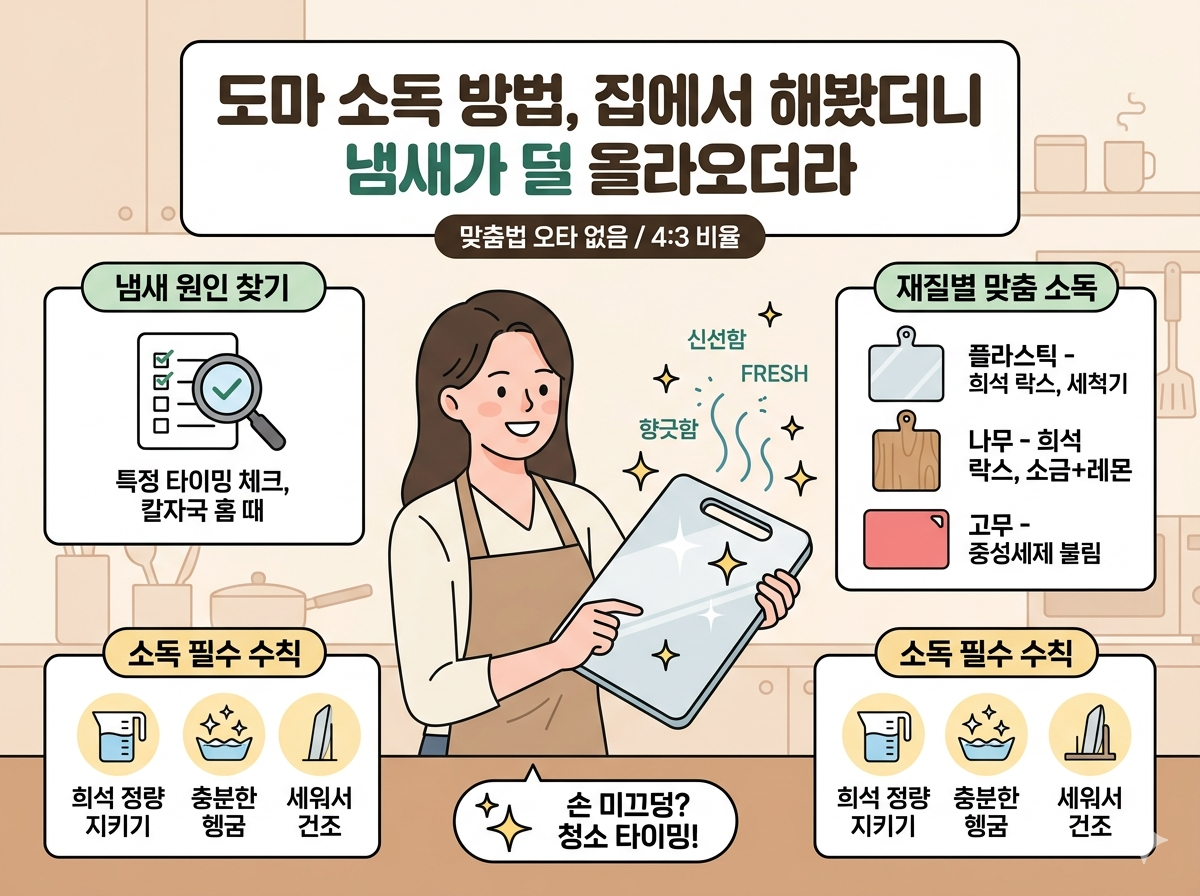 도마 소독 방법, 집에서 해봤더니
냄새가 덜 올라오더라

맞춤법 오타 없음 / 4:3 비율

냄새 원인 찾기

특정 타이밍 체크, 칼자국 홈 때

신선함
FRESH
향긋함

재질별 맞춤 소독

플라스틱 - 희석 락스, 세척기

나무 - 희석 락스, 소금+레몬

고무 - 중성세제 불림

소독 필수 수칙

희석 정량 지키기
충분한 헹굼
세워서 건조

손 미끄덩? 청소 타이밍!

소독 필수 수칙

희석 정량 지키기
충분한 헹굼
세워서 건조