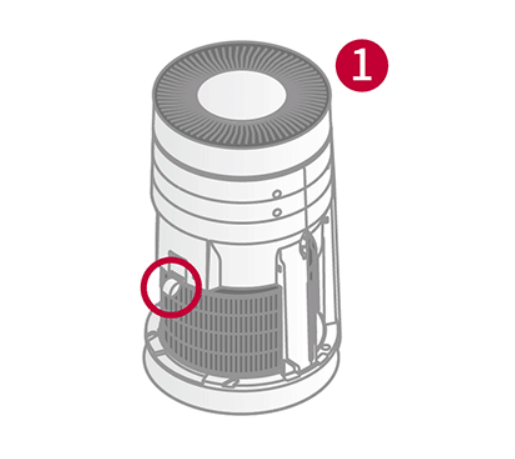 1