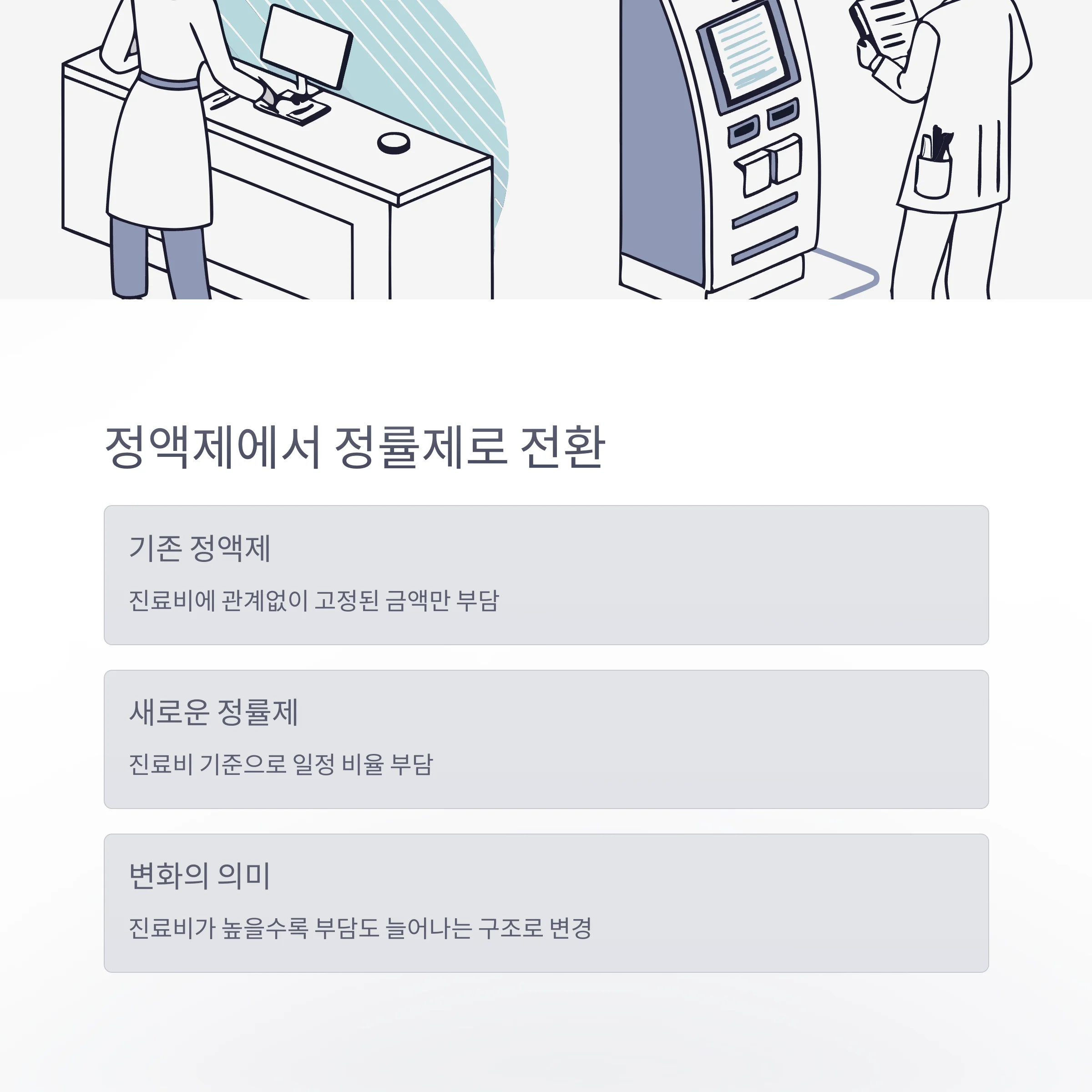 정액제에서 정률제로 전환

기존 정액제

진료비에 관계없이 고정된 금액만 부담

새로운 정률제

진료비 기준으로 일정 비율 부담

변화의 의미

진료비가 높을수록 부담도 늘어나는 구조로 변경