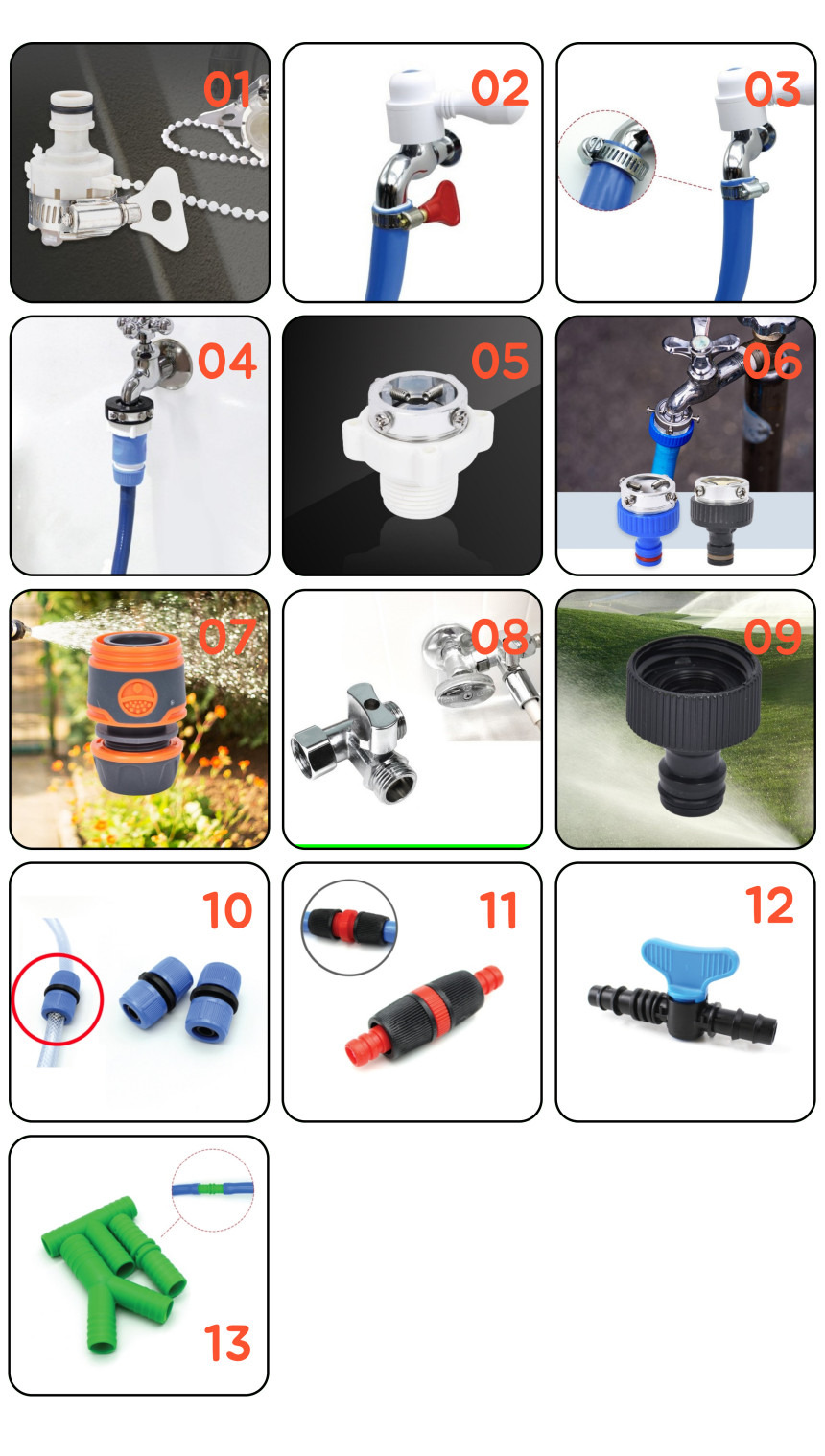 01

02

03

04

05

06

07

08

09

10

11

12

13