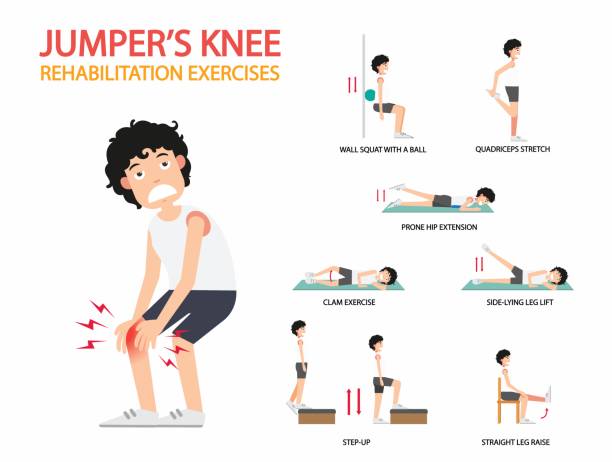 JUMPER'S KNEE
REHABILITATION EXERCISES

WALL SQUAT WITH A BALL

QUADRICEPS STRETCH

PRONE HIP EXTENSION

CLAM EXERCISE

SIDE-LYING LEG LIFT

STEP-UP

STRAIGHT LEG RAISE