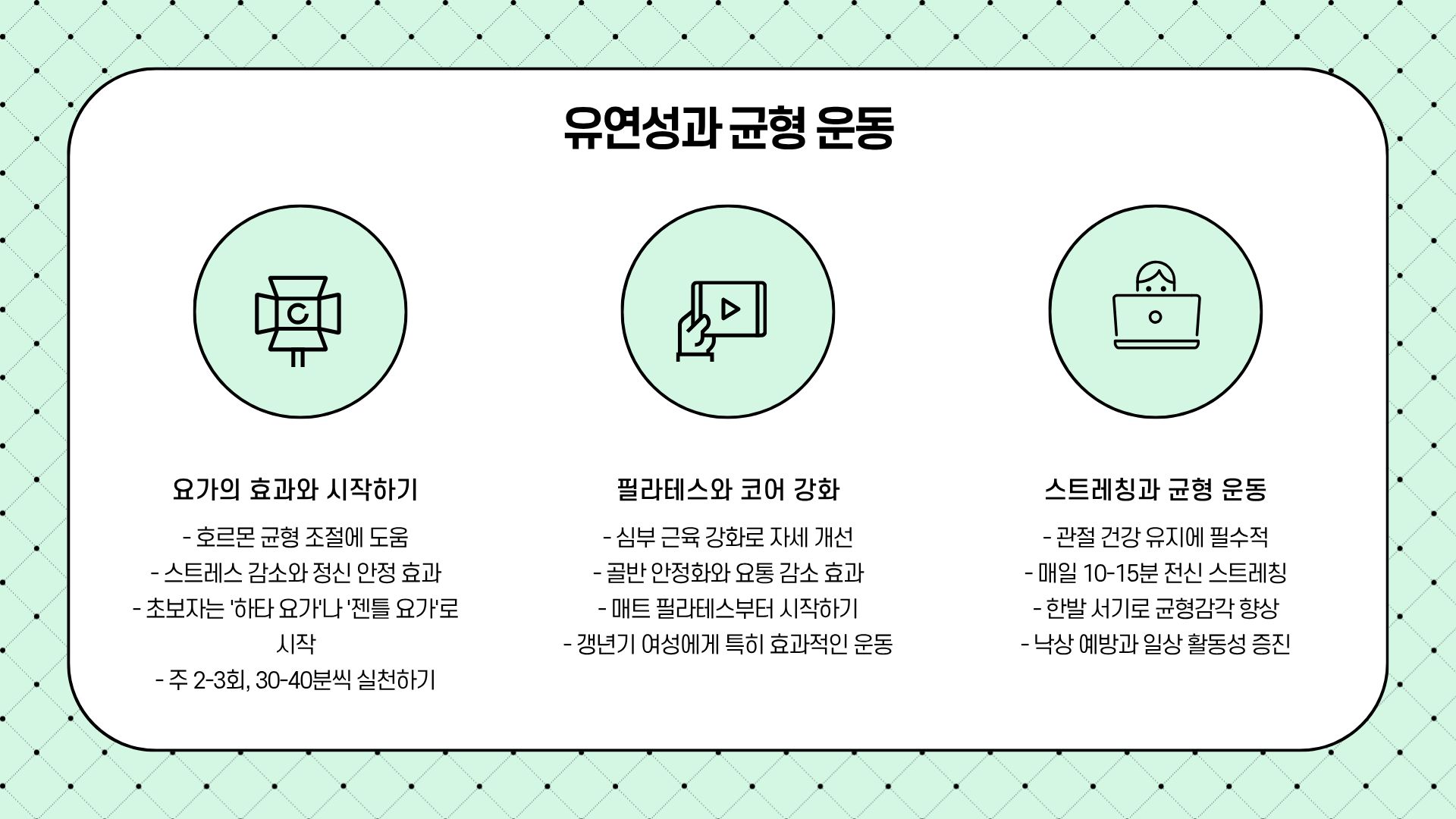 유연성과 균형 운동

요가의 효과와 시작하기

- 호르몬 균형 조절에 도움
- 스트레스 감소와 정신 안정 효과
- 초보자는 '하타 요가'나 '젠틀 요가'로 시작
- 주 2-3회, 30-40분씩 실천하기

필라테스와 코어 강화

- 심부 근육 강화로 자세 개선
- 골반 안정화와 요통 감소 효과
- 매트 필라테스부터 시작하기
- 갱년기 여성에게 특히 효과적인 운동

스트레칭과 균형 운동

- 관절 건강 유지에 필수적
- 매일 10-15분 전신 스트레칭
- 한발 서기로 균형감각 향상
- 낙상 예방과 일상 활동성 증진