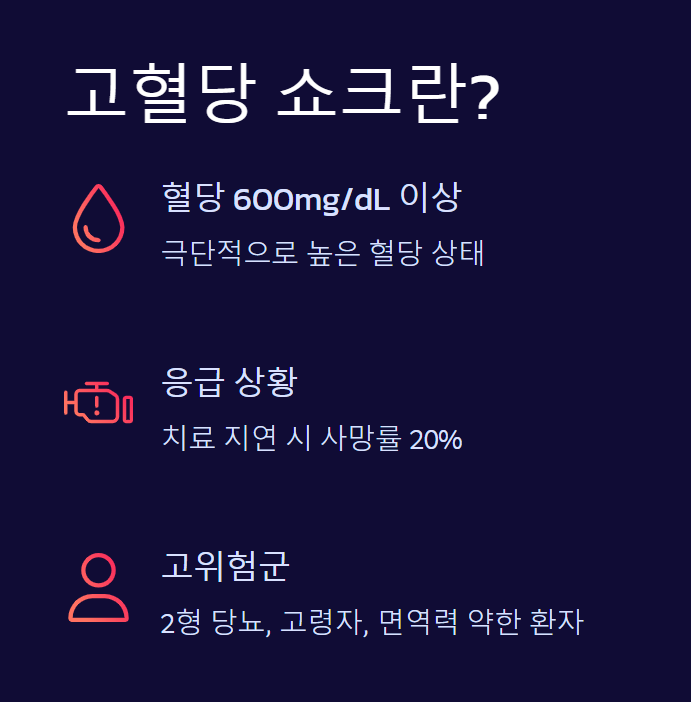 고혈당 쇼크란?

혈당 600mg/dL 이상

극단적으로 높은 혈당 상태

응급 상황

치료 지연 시 사망률 20%

고위험군

2형 당뇨, 고령자, 면역력 약한 환자