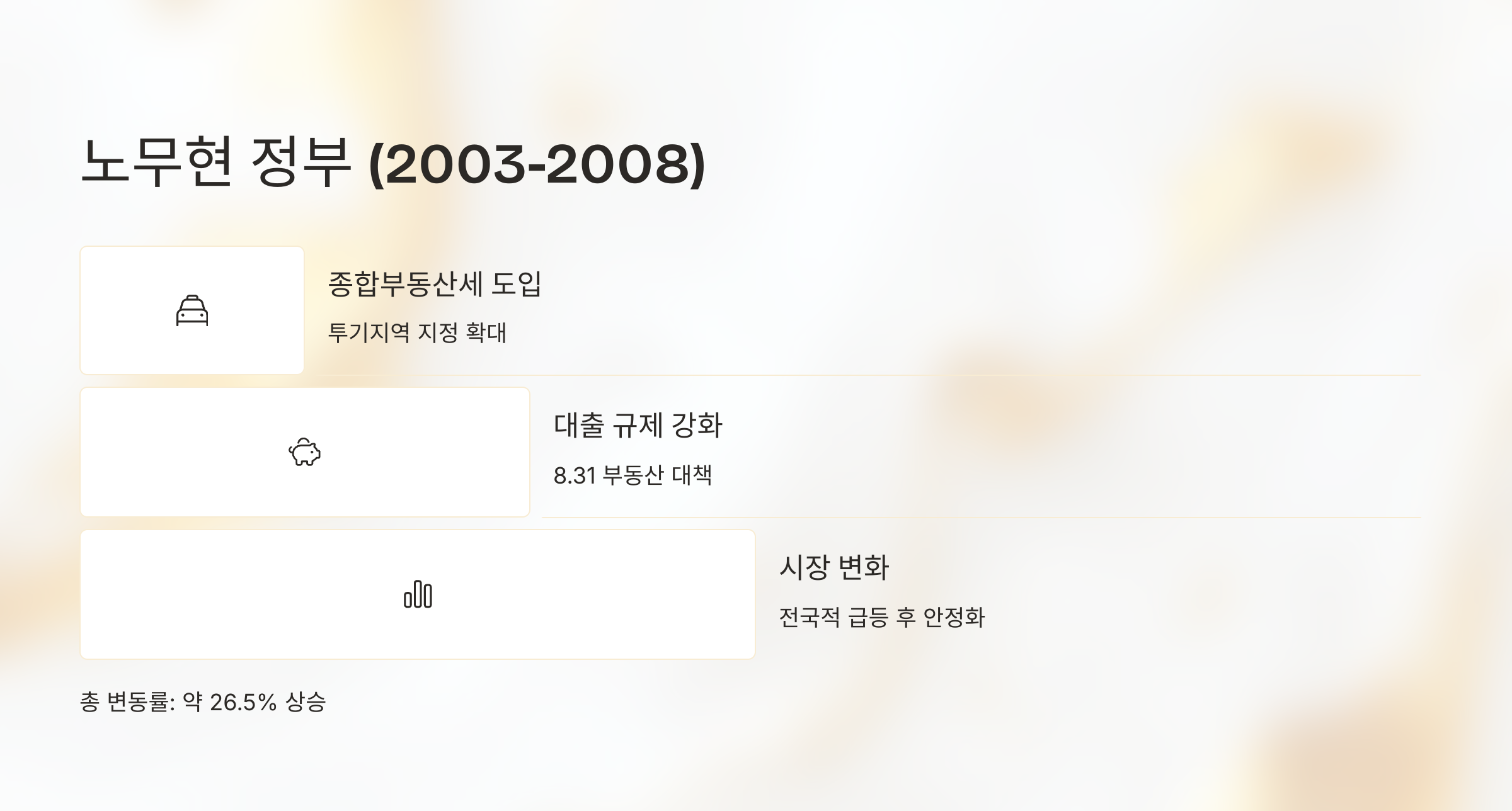 노무현 정부 (2003-2008)

종합부동산세 도입

투기지역 지정 확대

대출 규제 강화

8.31 부동산 대책

시장 변화

전국적 급등 후 안정화

총 변동률: 약 26.5% 상승