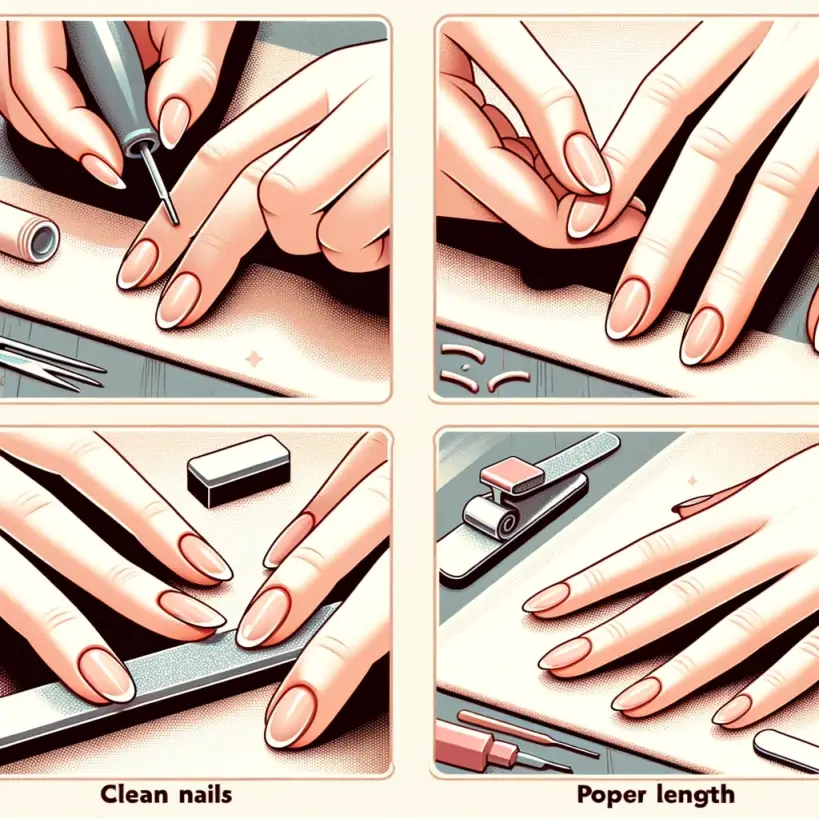 Clean nails

Poper length