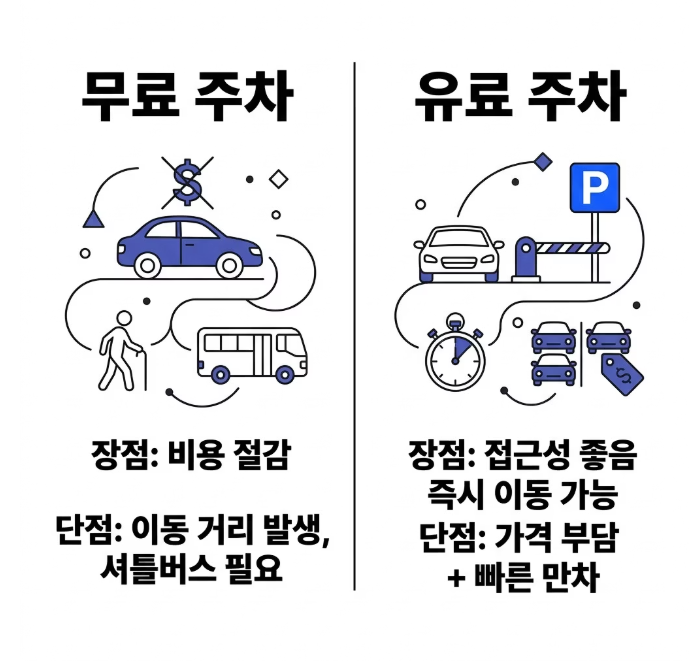 무료 주차

$

장점: 비용 절감

단점: 이동 거리 발생, 셔틀버스 필요

유료 주차

P

$

장점: 접근성 좋음 즉시 이동 가능

단점: 가격 부담 + 빠른 만차