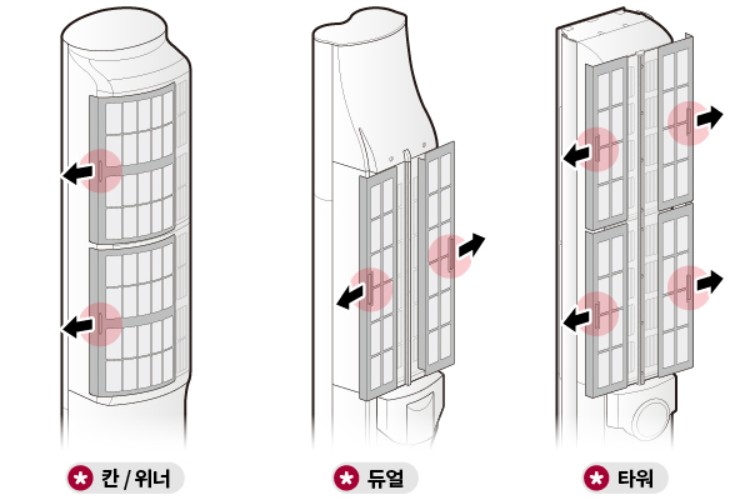 칸 / 위너

듀얼

타워