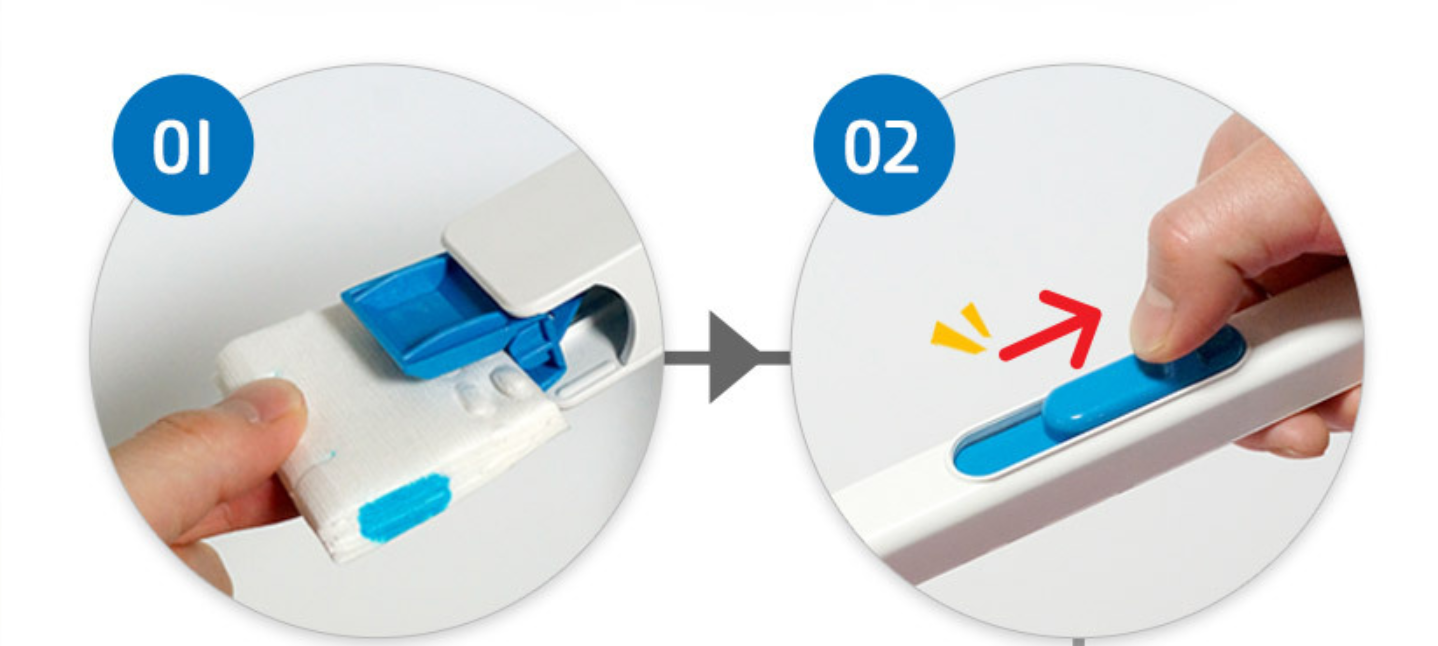 01

02