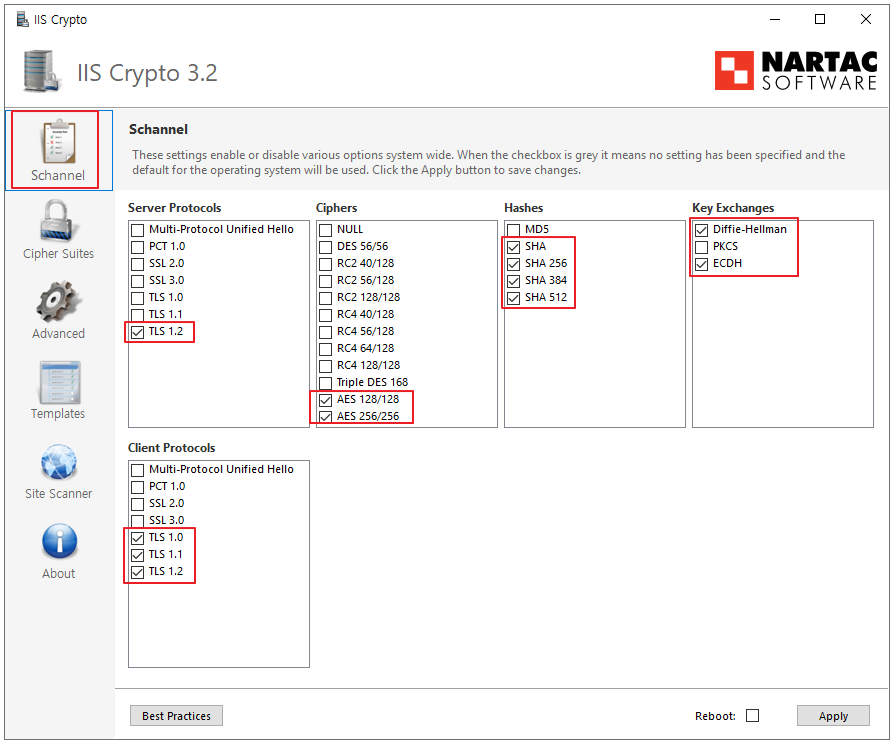 IIS Crypto

IIS Crypto 3.2

NARTAC SOFTWARE

Schannel

Cipher Suites

Advanced

Templates

Site Scanner

About

Schannel

These settings enable or disable various options system wide. When the checkbox is grey it means no setting has been specified and the default for the operating system will be used. Click the Apply button to save changes.

Server Protocols
Multi-Protocol Unified Hello
PCT 1.0
SSL 2.0
SSL 3.0
TLS 1.0
TLS 1.1
TLS 1.2

Ciphers
NULL
DES 56/56
RC2 40/128
RC2 56/128
RC2 128/128
RC4 40/128
RC4 56/128
RC4 64/128
RC4 128/128
Triple DES 168
AES 128/128
AES 256/256

Hashes
MD5
SHA
SHA 256
SHA 384
SHA 512

Key Exchanges
Diffie-Hellman
PKCS
ECDH

Client Protocols
Multi-Protocol Unified Hello
PCT 1.0
SSL 2.0
SSL 3.0
TLS 1.0
TLS 1.1
TLS 1.2

Best Practices

Reboot:

Apply