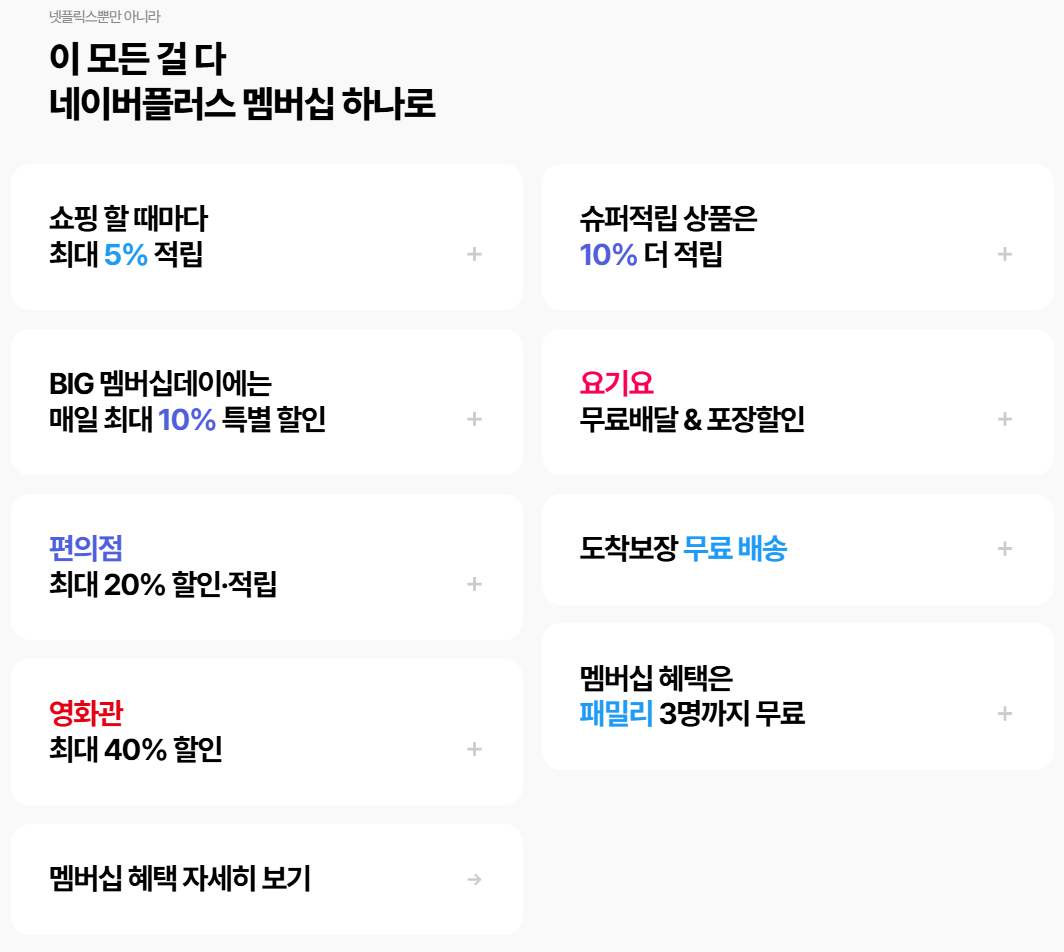 넷플릭스뿐만 아니라

이 모든 걸 다
네이버플러스 멤버십 하나로

쇼핑 할 때마다
최대 5% 적립
+

BIG 멤버십데이에는
매일 최대 10% 특별 할인
+

편의점
최대 20% 할인·적립
+

영화관
최대 40% 할인
+

멤버십 혜택 자세히 보기
→

슈퍼적립 상품은
10% 더 적립
+

요기요
무료배달 & 포장할인
+

도착보장 무료 배송
+

멤버십 혜택은
패밀리 3명까지 무료
+