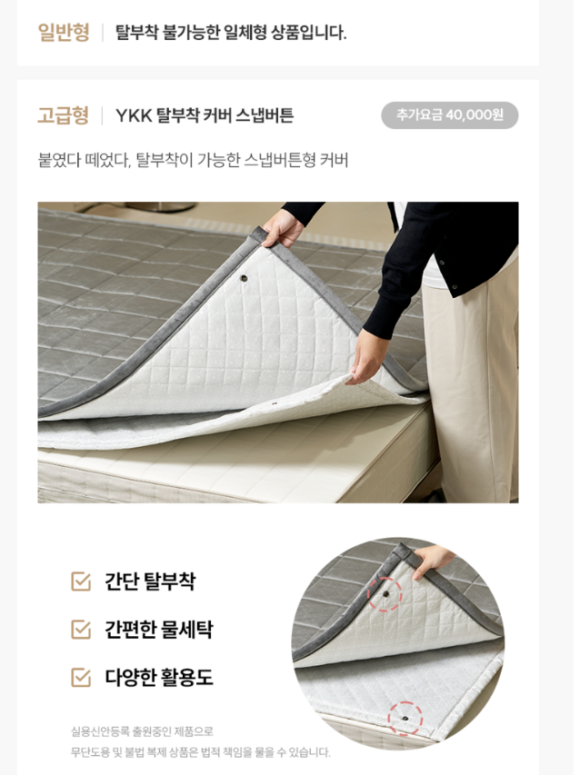 일반형 | 탈부착 불가능한 일체형 상품입니다.

고급형 | YKK 탈부착 커버 스냅버튼

추가요금 40,000원

붙였다 떼었다, 탈부착이 가능한 스냅버튼형 커버

간단 탈부착

간편한 물세탁

다양한 활용도

실용신안등록 출원중인 제품으로
무단도용 및 불법 복제 상품은 법적 책임을 물을 수 있습니다.