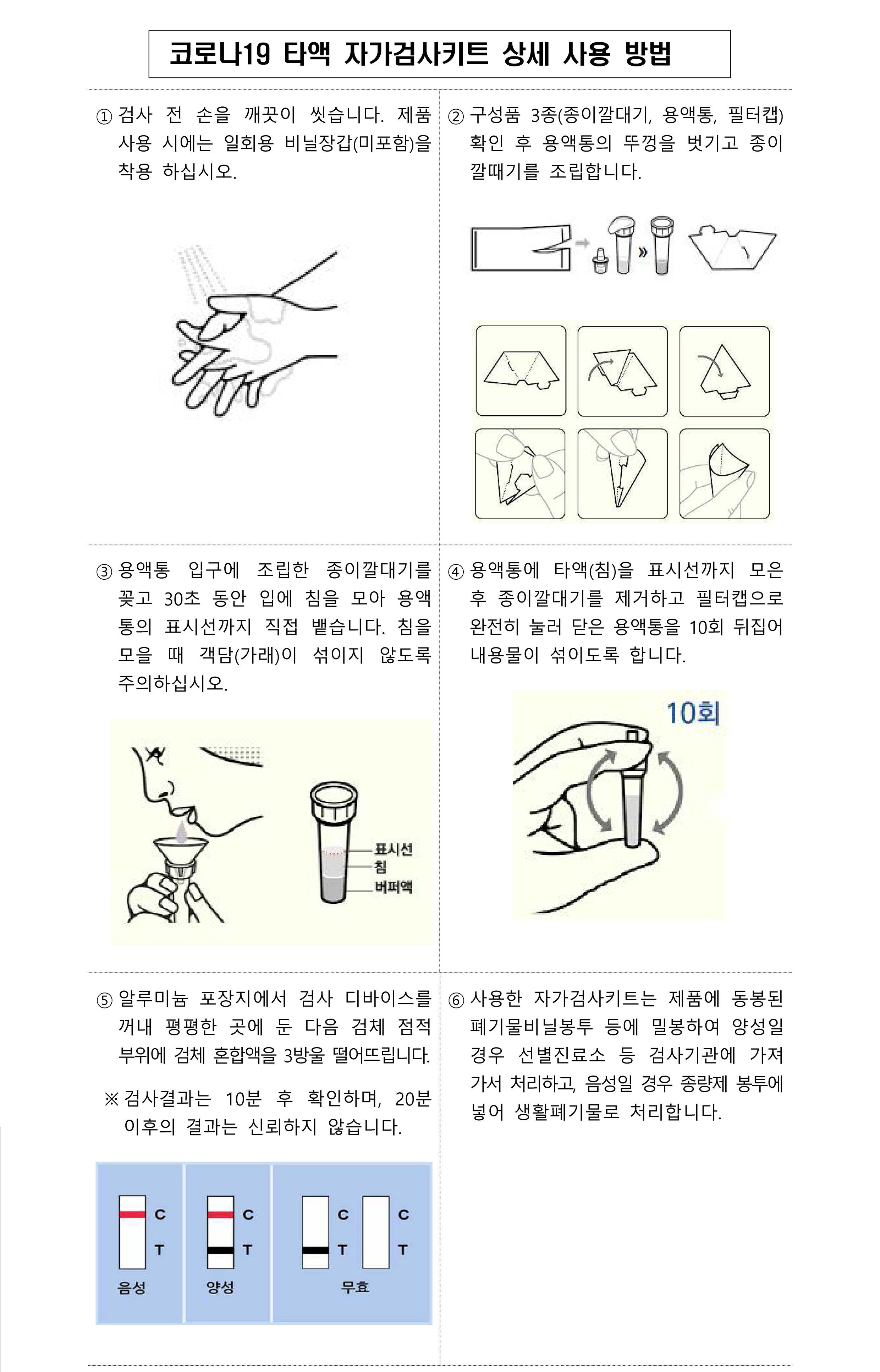 코로나19 타액 자가검사키트 상세 사용 방법

① 검사 전 손을 깨끗이 씻습니다. 제품 사용 시에는 일회용 비닐장갑(미포함)을 착용 하십시오.

② 구성품 3종(종이깔대기, 용액통, 필터캡) 확인 후 용액통의 뚜껑을 벗기고 종이 깔때기를 조립합니다.

③ 용액통 입구에 조립한 종이깔대기를 꽂고 30초 동안 입에 침을 모아 용액통의 표시선까지 직접 뱉습니다. 침을 모을 때 객담(가래)이 섞이지 않도록 주의하십시오.

표시선
침
버퍼액

④ 용액통에 타액(침)을 표시선까지 모은 후 종이깔대기를 제거하고 필터캡으로 완전히 눌러 닫은 용액통을 10회 뒤집어 내용물이 섞이도록 합니다.

10회

⑤ 알루미늄 포장지에서 검사 디바이스를 꺼내 평평한 곳에 둔 다음 검체 점적 부위에 검체 혼합액을 3방울 떨어뜨립니다.

※ 검사결과는 10분 후 확인하며, 20분 이후의 결과는 신뢰하지 않습니다.

C
T
음성

C
T
양성

C
T
C
T
무효

⑥ 사용한 자가검사키트는 제품에 동봉된 폐기물비닐봉투 등에 밀봉하여 양성일 경우 선별진료소 등 검사기관에 가져가서 처리하고, 음성일 경우 종량제 봉투에 넣어 생활폐기물로 처리합니다.