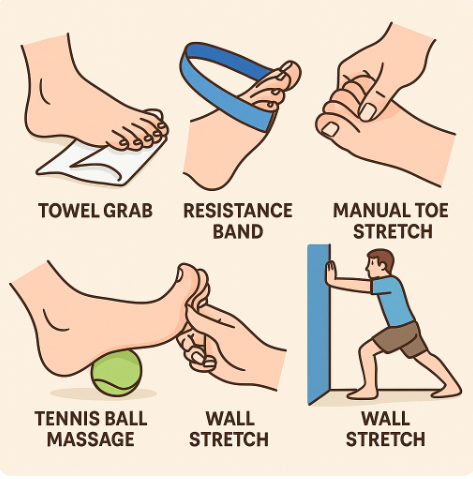 TOWEL GRAB

RESISTANCE BAND

MANUAL TOE STRETCH

TENNIS BALL MASSAGE

WALL STRETCH

WALL STRETCH