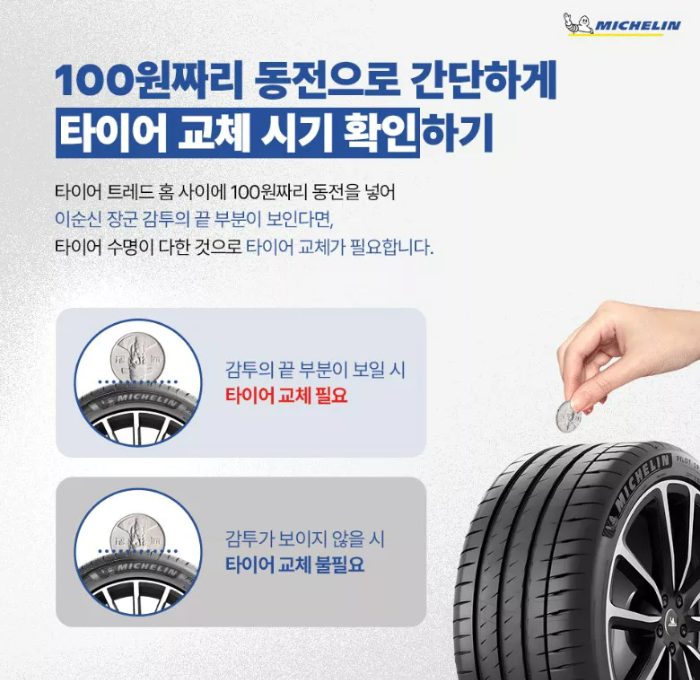 MICHELIN

100원짜리 동전으로 간단하게
타이어 교체 시기 확인하기

타이어 트레드 홈 사이에 100원짜리 동전을 넣어
이순신 장군 감투의 끝 부분이 보인다면,
타이어 수명이 다한 것으로 타이어 교체가 필요합니다.

MICHELIN

감투의 끝 부분이 보일 시
타이어 교체 필요

MICHELIN

감투가 보이지 않을 시
타이어 교체 불필요

MICHELIN