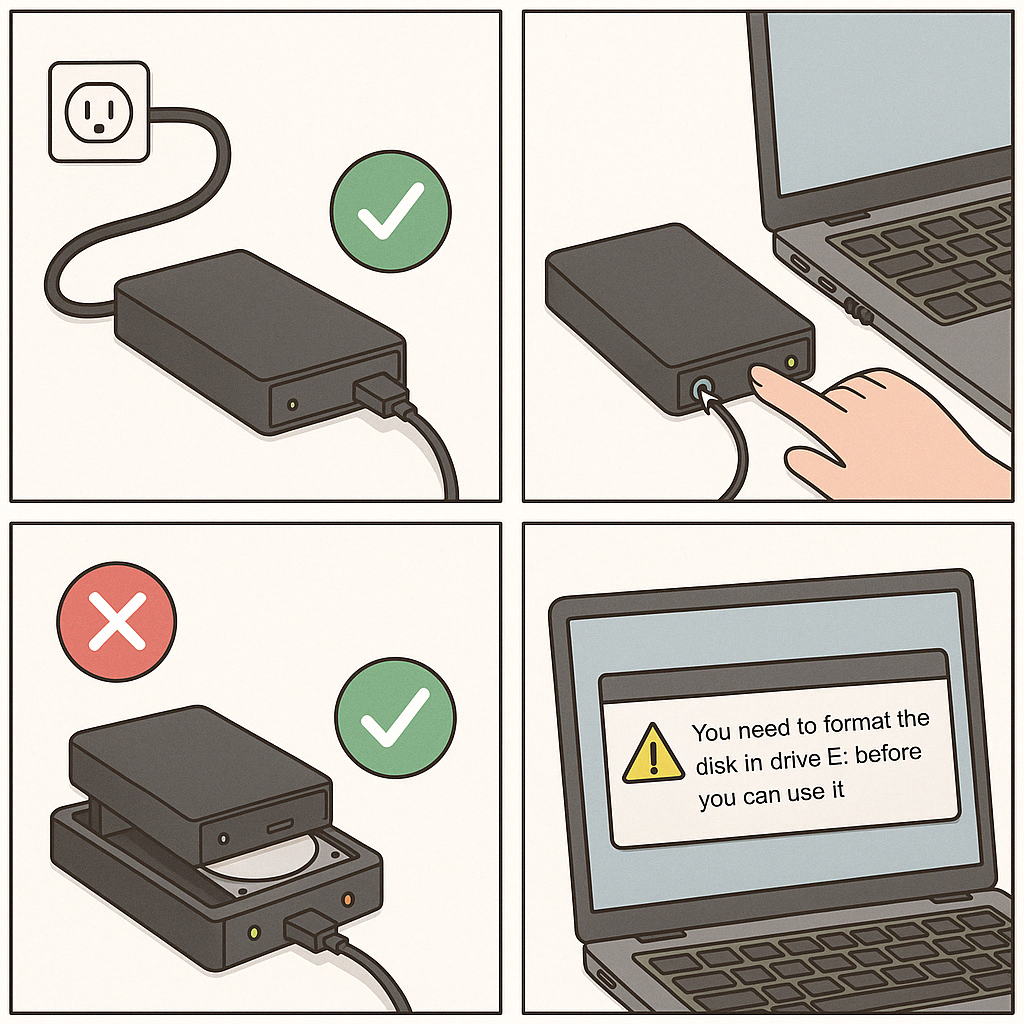 You need to format the disk in drive E: before you can use it