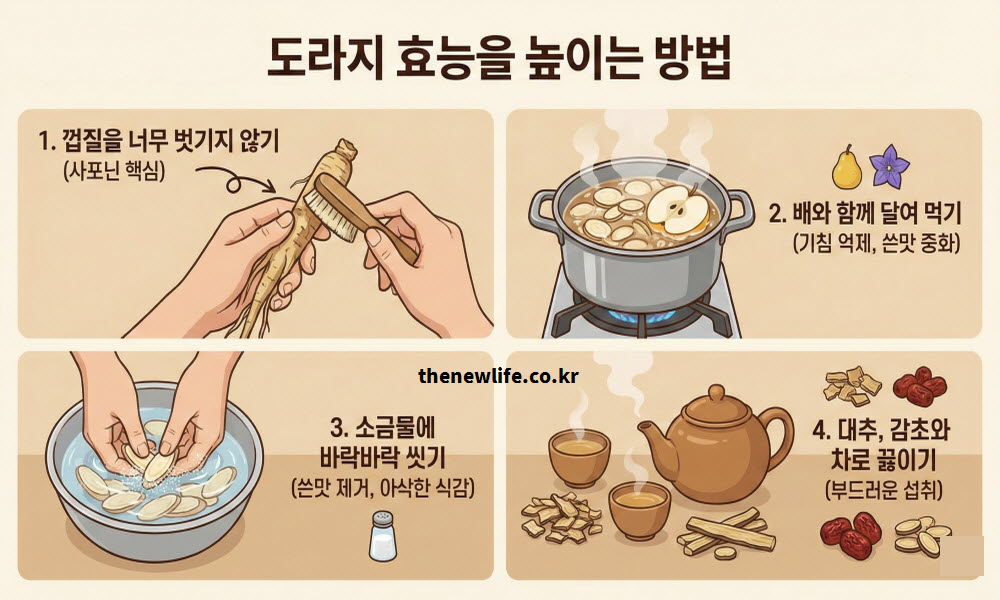 도라지 효능을 높이는 방법

1. 껍질을 너무 벗기지 않기
(사포닌 핵심)

2. 배와 함께 달여 먹기
(기침 억제, 쓴맛 중화)

thenewlife.co.kr

3. 소금물에 바락바락 씻기
(쓴맛 제거, 아삭한 식감)

4. 대추, 감초와 차로 끓이기
(부드러운 섭취)