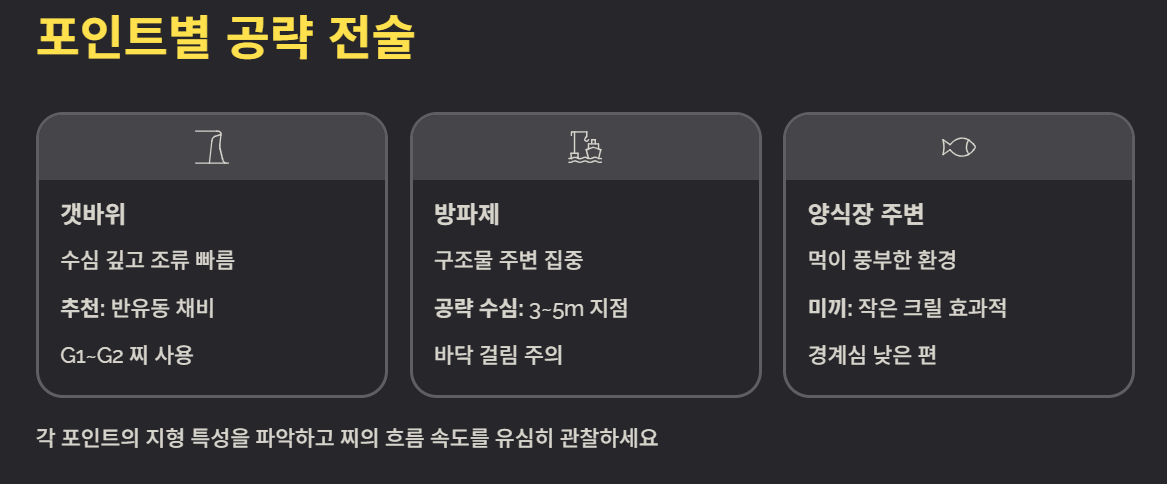 포인트별 공략 전술

갯바위

수심 깊고 조류 빠름

추천: 반유동 채비

G1~G2 찌 사용

방파제

구조물 주변 집중

공략 수심: 3~5m 지점

바닥 걸림 주의

양식장 주변

먹이 풍부한 환경

미끼: 작은 크릴 효과적

경계심 낮은 편

각 포인트의 지형 특성을 파악하고 찌의 흐름 속도를 유심히 관찰하세요