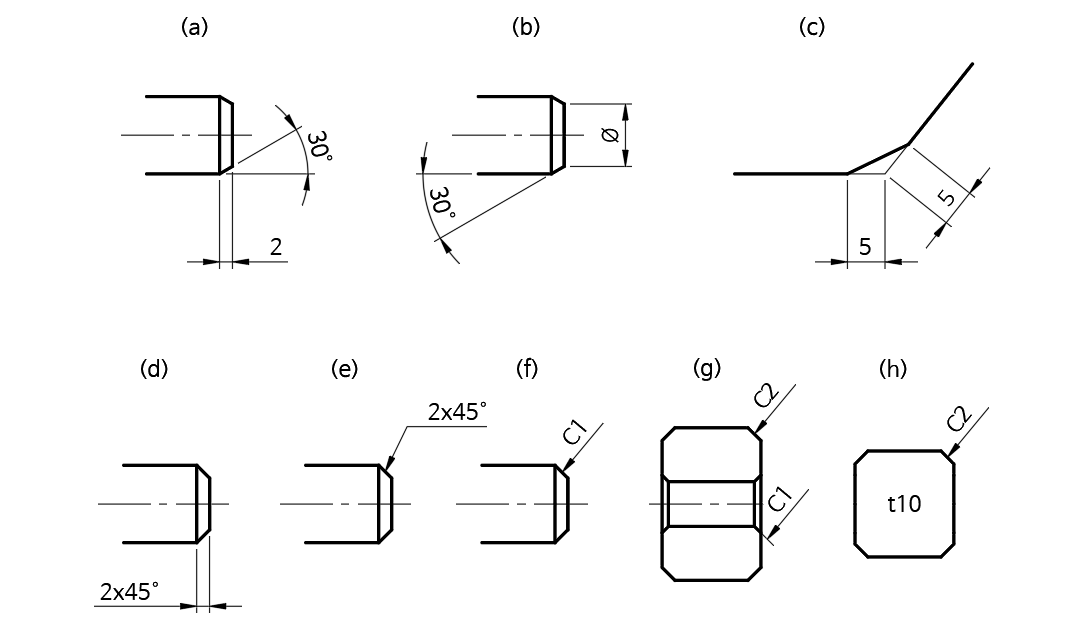 (a)

30°

2

(b)

ø

30°

(c)

5

5

(d)

2x45°

(e)

2x45°

(f)

C1

(g)

C2

C1

(h)

C2

t10