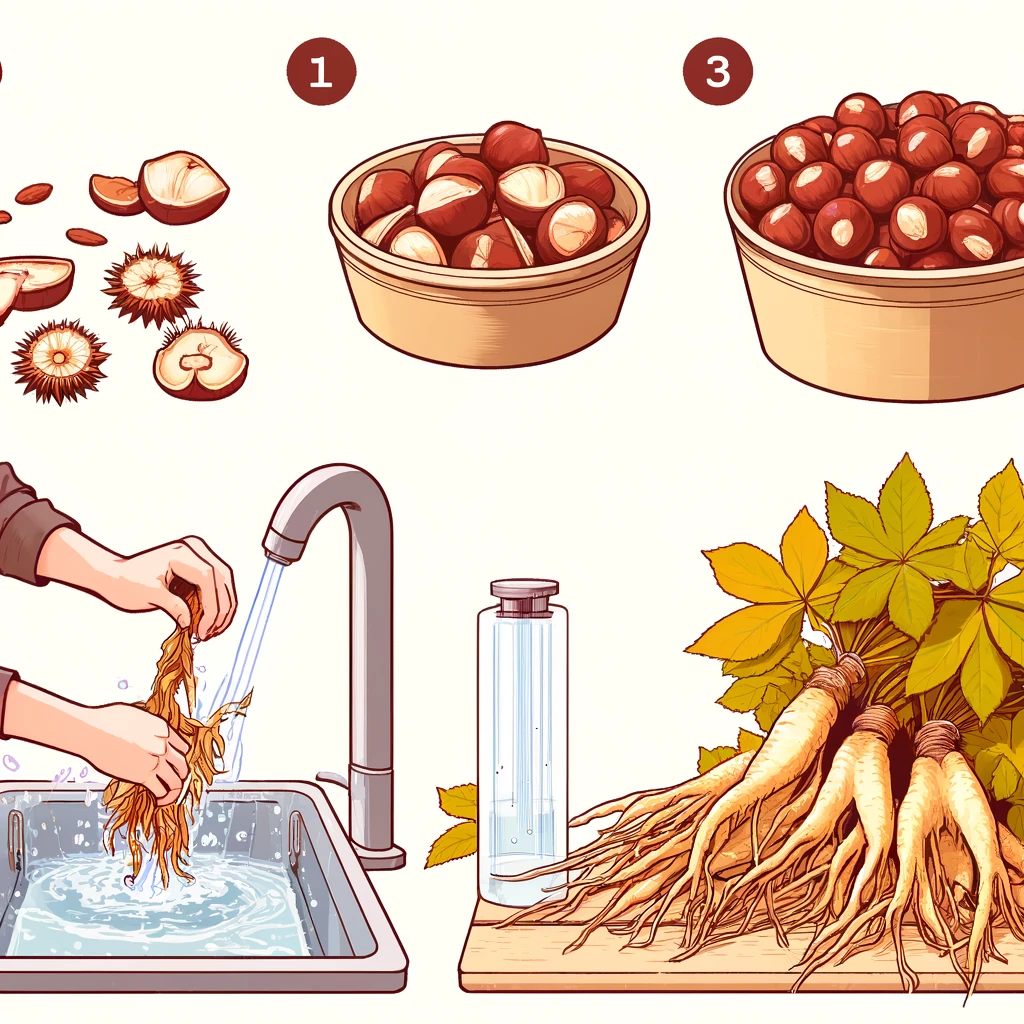 1

3