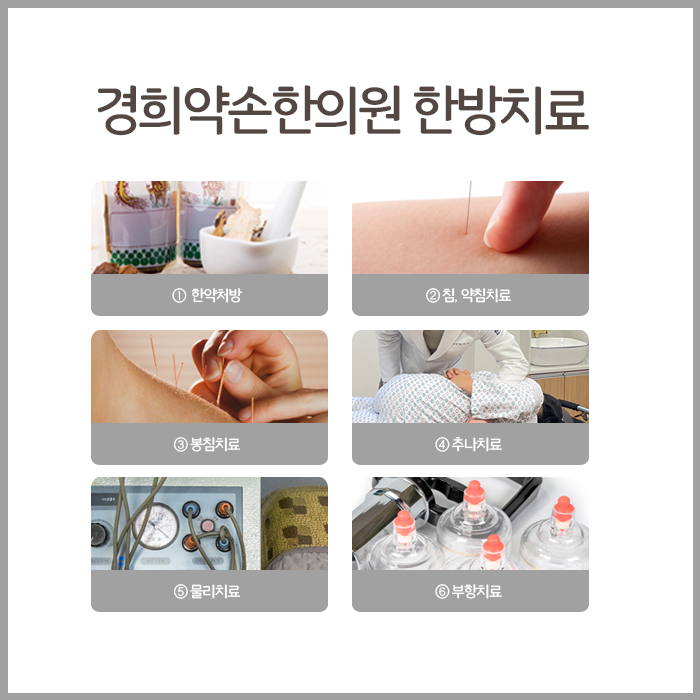 경희약손한의원 한방치료

① 한약처방

② 침, 약침치료

③ 봉침치료

④ 추나치료

⑤ 물리치료

⑥ 부항치료