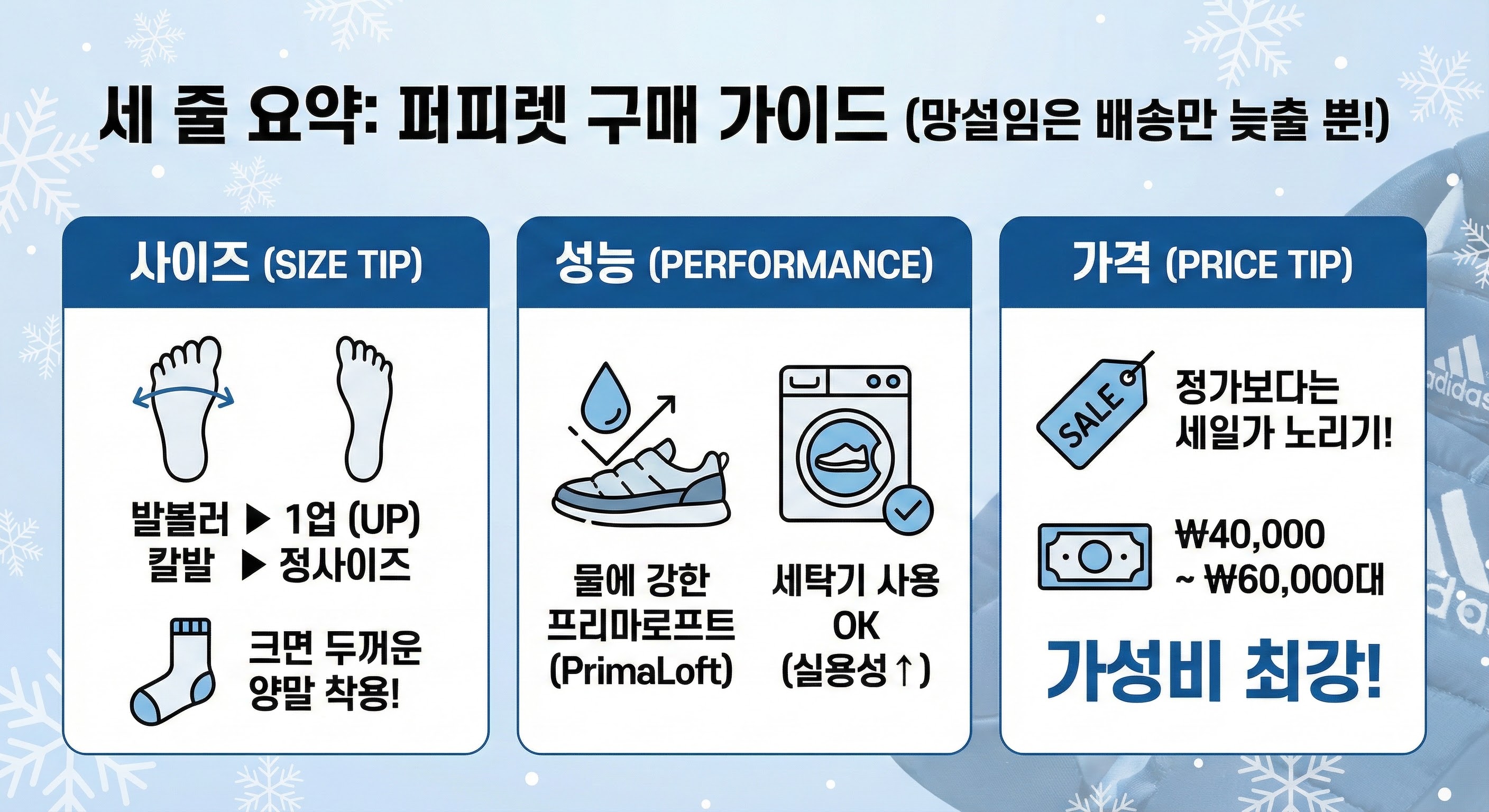 세 줄 요약: 퍼피렛 구매 가이드 (망설임은 배송만 늦출 뿐!)

사이즈 (SIZE TIP)

발볼러 ▶ 1업 (UP)
칼발 ▶ 정사이즈

크면 두꺼운 양말 착용!

성능 (PERFORMANCE)

물에 강한 프리마로프트 (PrimaLoft)

세탁기 사용 OK (실용성↑)

가격 (PRICE TIP)

SALE

정가보다는 세일가 노리기!

₩40,000 ~ ₩60,000대

가성비 최강!

adidas