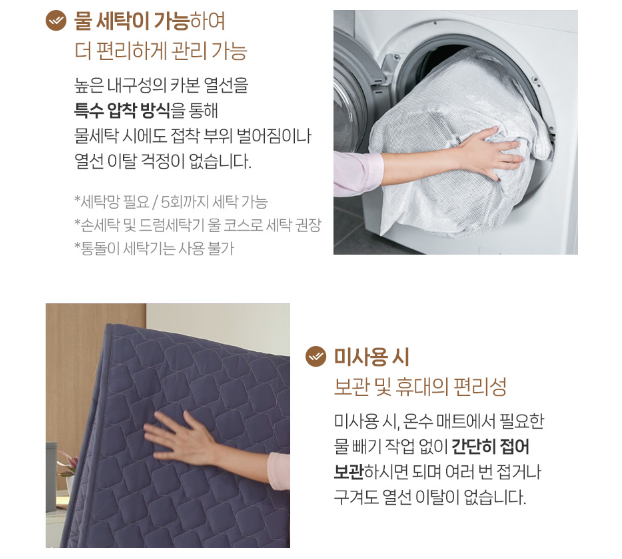 물 세탁이 가능하여
더 편리하게 관리 가능

높은 내구성의 카본 열선을
특수 압착 방식을 통해
물세탁 시에도 접착 부위 벌어짐이나
열선 이탈 걱정이 없습니다.

*세탁망 필요 / 5회까지 세탁 가능
*손세탁 및 드럼세탁기 울 코스로 세탁 권장
*통돌이 세탁기는 사용 불가

미사용 시
보관 및 휴대의 편리성

미사용 시, 온수 매트에서 필요한
물 빼기 작업 없이 간단히 접어
보관하시면 되며 여러 번 접거나
구겨도 열선 이탈이 없습니다.