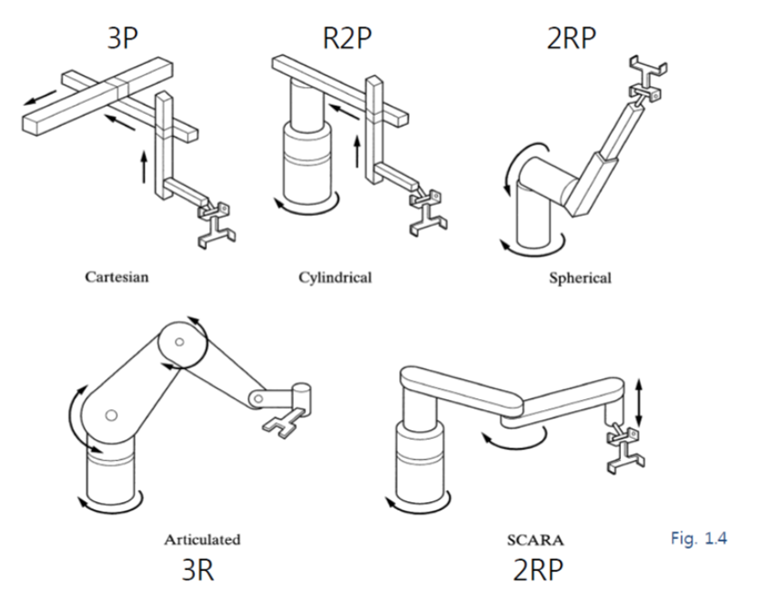 3P
R2P
2RP

Cartesian
Cylindrical
Spherical

Articulated
3R

SCARA
2RP

Fig. 1.4